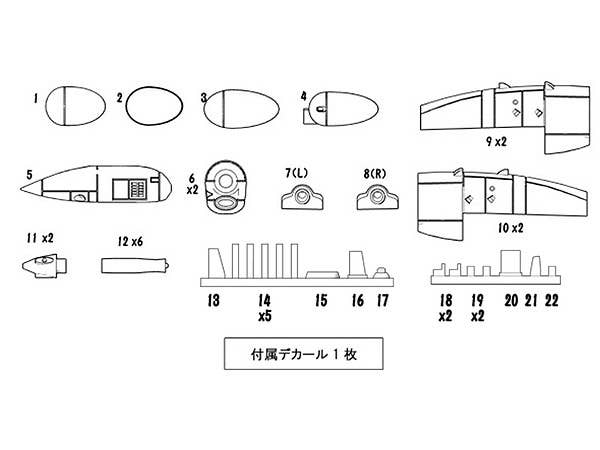 1
2
3
4
9 x2
5
6
x2
7(L)
8(R)
10 x2
11 x2
12 x6
13
14
x5
15
16
17
18
x2
19
x2
20
21
22

付属デカール 1 枚