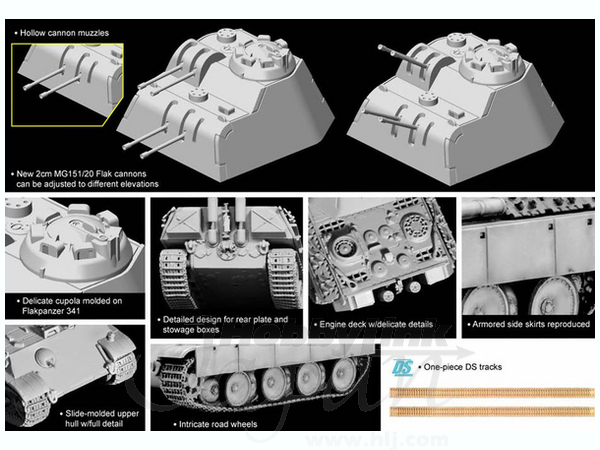 • Hollow cannon muzzles

• New 2cm MG151/20 Flak cannons can be adjusted to different elevations

• Delicate cupola molded on Flakpanzer 341

• Detailed design for rear plate and stowage boxes

• Engine deck w/delicate details

• Armored side skirts reproduced

• Slide-molded upper hull w/full detail

• Intricate road wheels

DS • One-piece DS tracks

HobbyLink

www.hlj.com