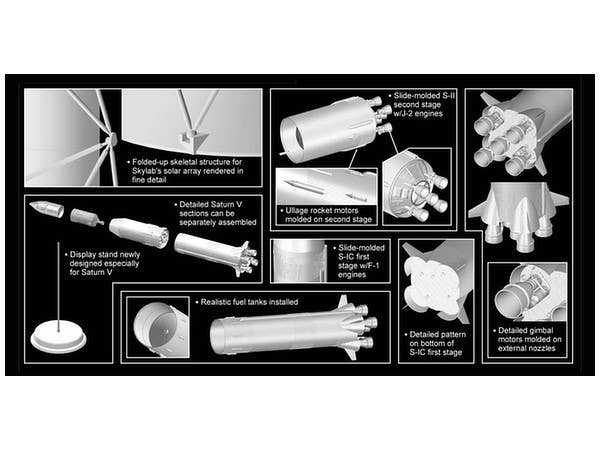 • Folded-up skeletal structure for Skylab's solar array rendered in fine detail

• Slide-molded S-II second stage w/J-2 engines

• Ullage rocket motors molded on second stage

• Detailed Saturn V sections can be separately assembled

• Display stand newly designed especially for Saturn V

• Slide-molded S-IC first stage w/F-1 engines

• Realistic fuel tanks installed

• Detailed pattern on bottom of S-IC first stage

• Detailed gimbal motors molded on external nozzles