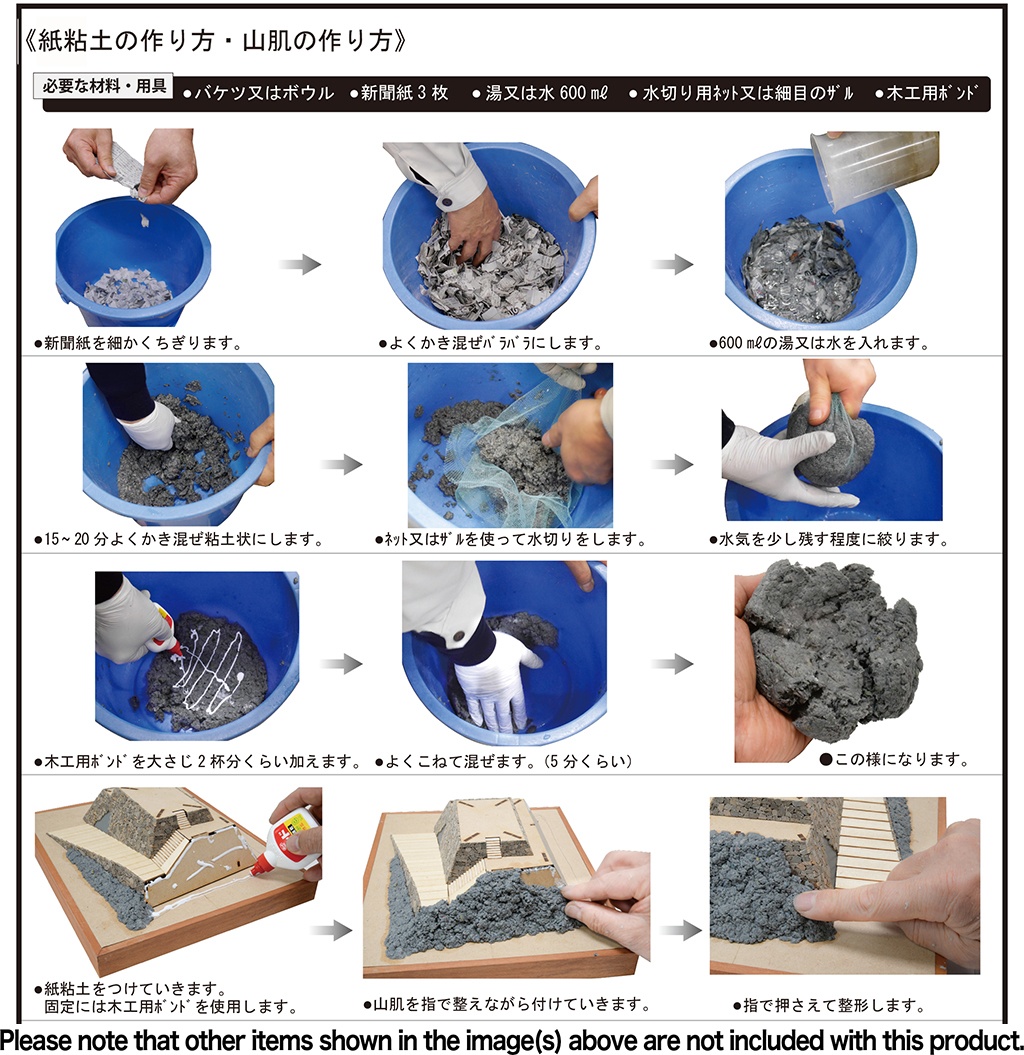 《紙粘土の作り方・山肌の作り方》

必要な材料・用具 ●バケツ又はボウル ●新聞紙 3 枚 ●湯又は水 600 mℓ ●水切り用ﾈｯﾄ又は細目のｻﾞﾙ ●木工用ﾎﾞﾝﾄﾞ

●新聞紙を細かくちぎります。

●よくかき混ぜﾊﾞﾗﾊﾞﾗにします。

●600 mℓの湯又は水を入れます。

●15～20 分よくかき混ぜ粘土状にします。

●ﾈｯﾄ又はｻﾞﾙを使って水切りをします。

●水気を少し残す程度に絞ります。

●木工用ﾎﾞﾝﾄﾞを大さじ 2 杯分くらい加えます。

●よくこねて混ぜます。(5 分くらい)

●この様になります。

●紙粘土をつけていきます。
固定には木工用ﾎﾞﾝﾄﾞを使用します。

●山肌を指で整えながら付けていきます。

●指で押さえて整形します。

Please note that other items shown in the image(s) above are not included with this product.