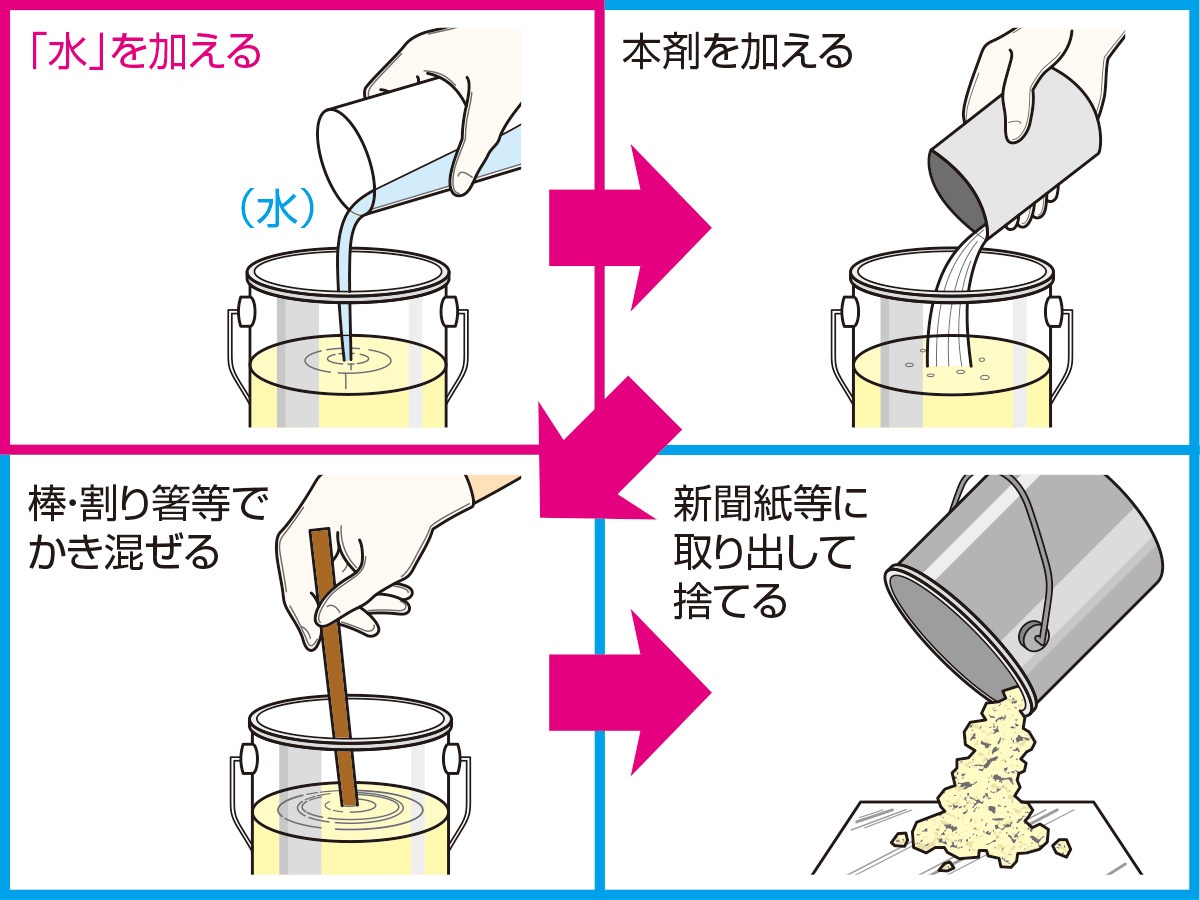 「水」を加える

（水）

本剤を加える

棒･割り箸等でかき混ぜる

新聞紙等に取り出して捨てる