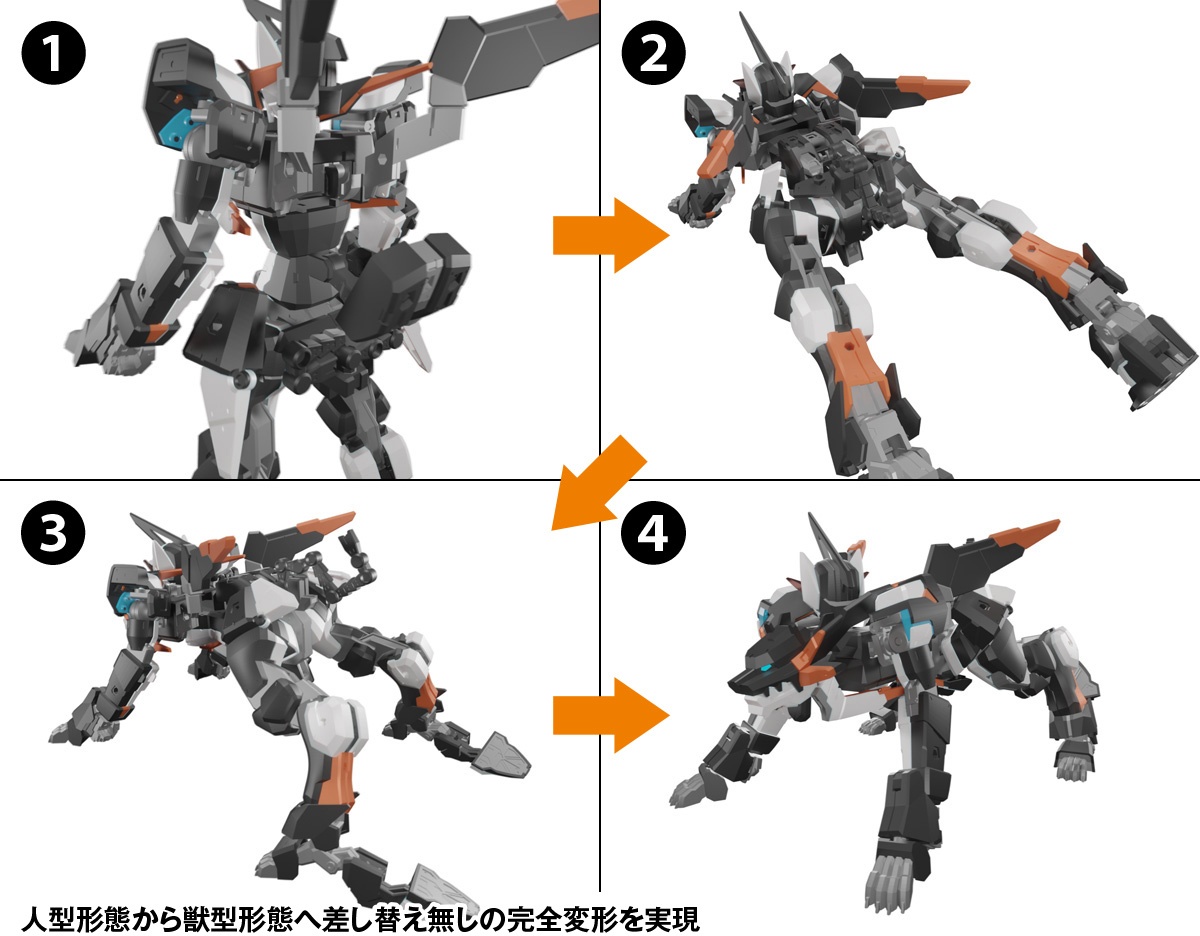 1

2

3

4

人型形態から獣型形態へ差し替え無しの完全変形を実現