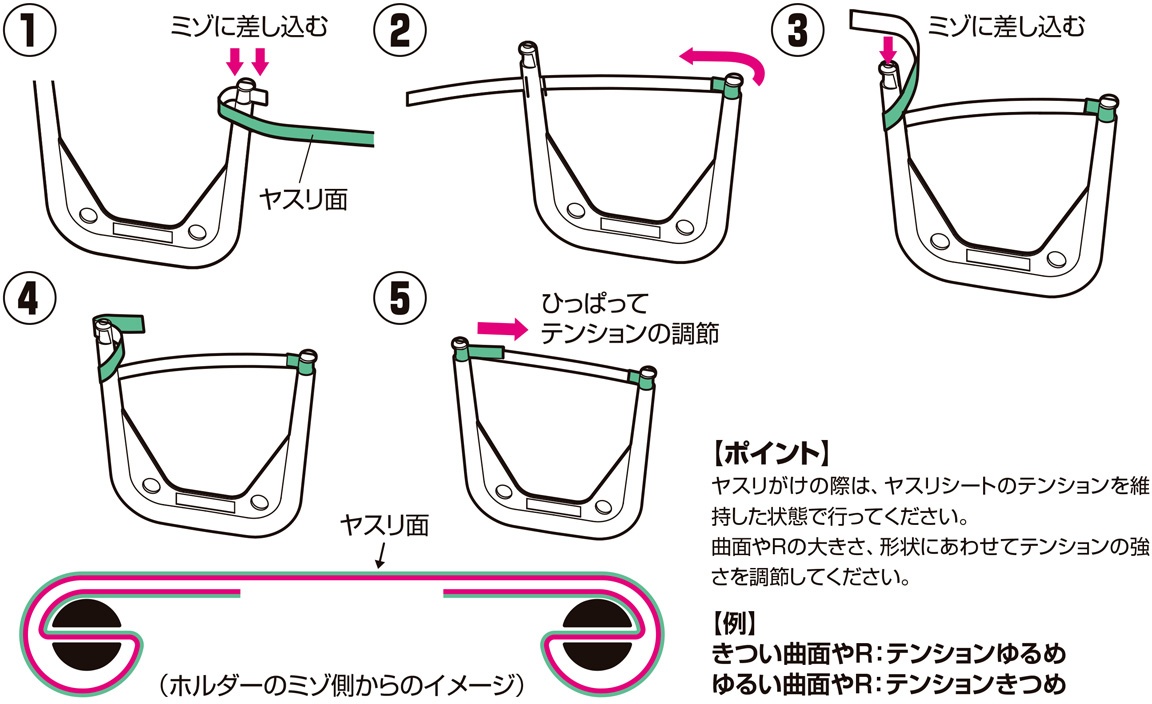 1
ミゾに差し込む
ヤスリ面

2

3
ミゾに差し込む

4

5
ひっぱって
テンションの調節

ヤスリ面

（ホルダーのミゾ側からのイメージ）

【ポイント】
ヤスリがけの際は、ヤスリシートのテンションを維持した状態で行ってください。
曲面やRの大きさ、形状にあわせてテンションの強さを調節してください。

【例】
きつい曲面やR：テンションゆるめ
ゆるい曲面やR：テンションきつめ