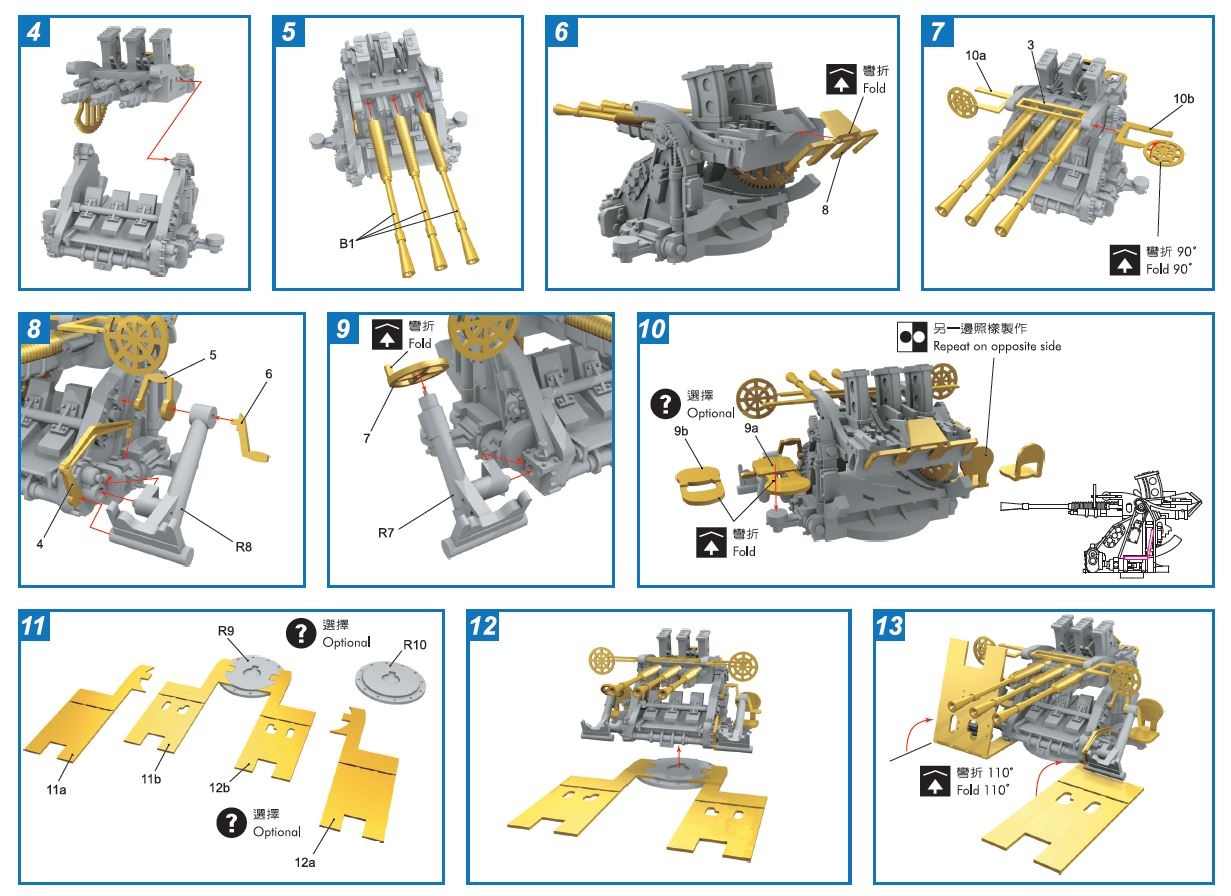 4

5

B1

6

彎折
Fold

8

7

10a

3

10b

彎折 90°
Fold 90°

8

5

6

4

R8

9

彎折
Fold

7

R7

10

另一邊照樣製作
Repeat on opposite side

選擇
Optional

9b

9a

彎折
Fold

11

R9

選擇
Optional

R10

11a

11b

12b

選擇
Optional

12a

12

13

彎折 110°
Fold 110°