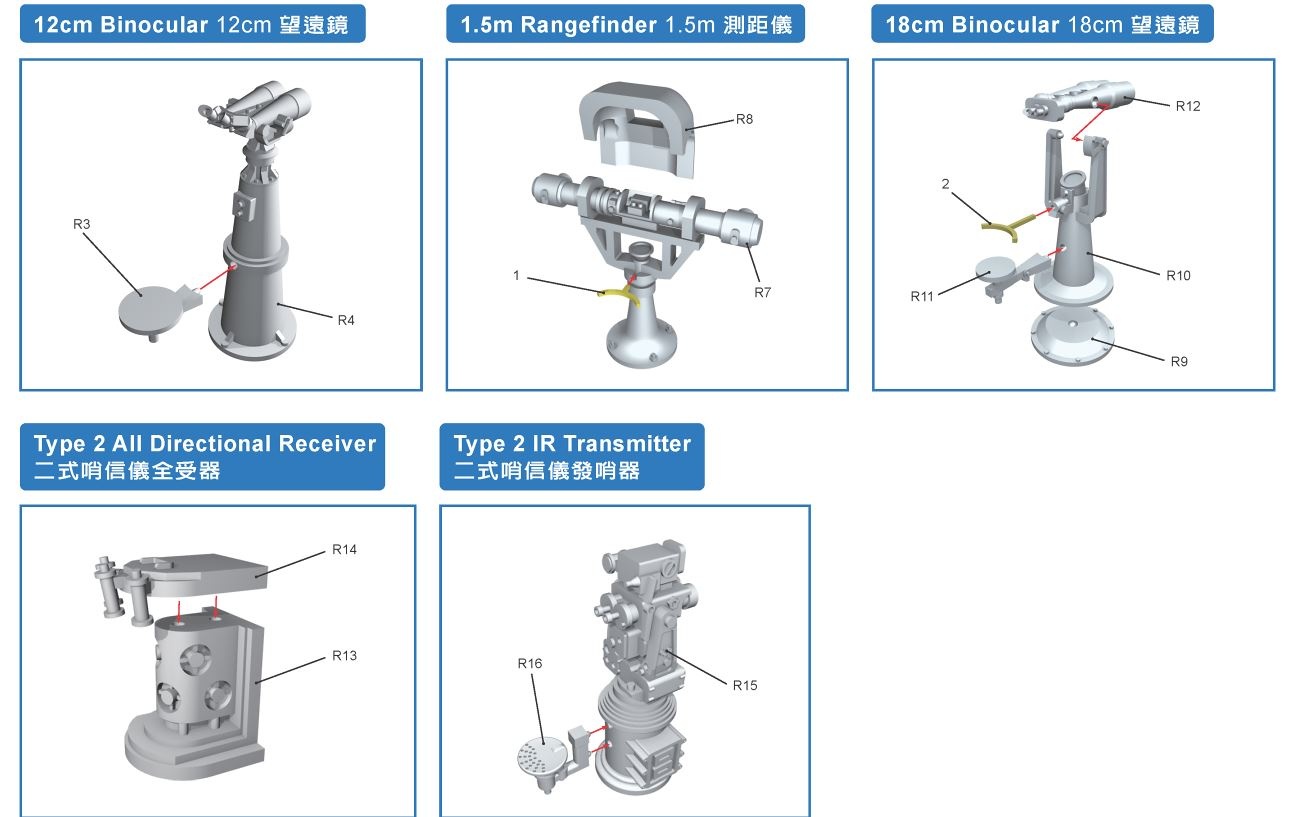 12cm Binocular 12cm 望遠鏡

R3

R4

1.5m Rangefinder 1.5m 測距儀

R8

1

R7

18cm Binocular 18cm 望遠鏡

R12

2

R11

R10

R9

Type 2 All Directional Receiver
二式哨信儀全受器

R14

R13

Type 2 IR Transmitter
二式哨信儀發哨器

R16

R15