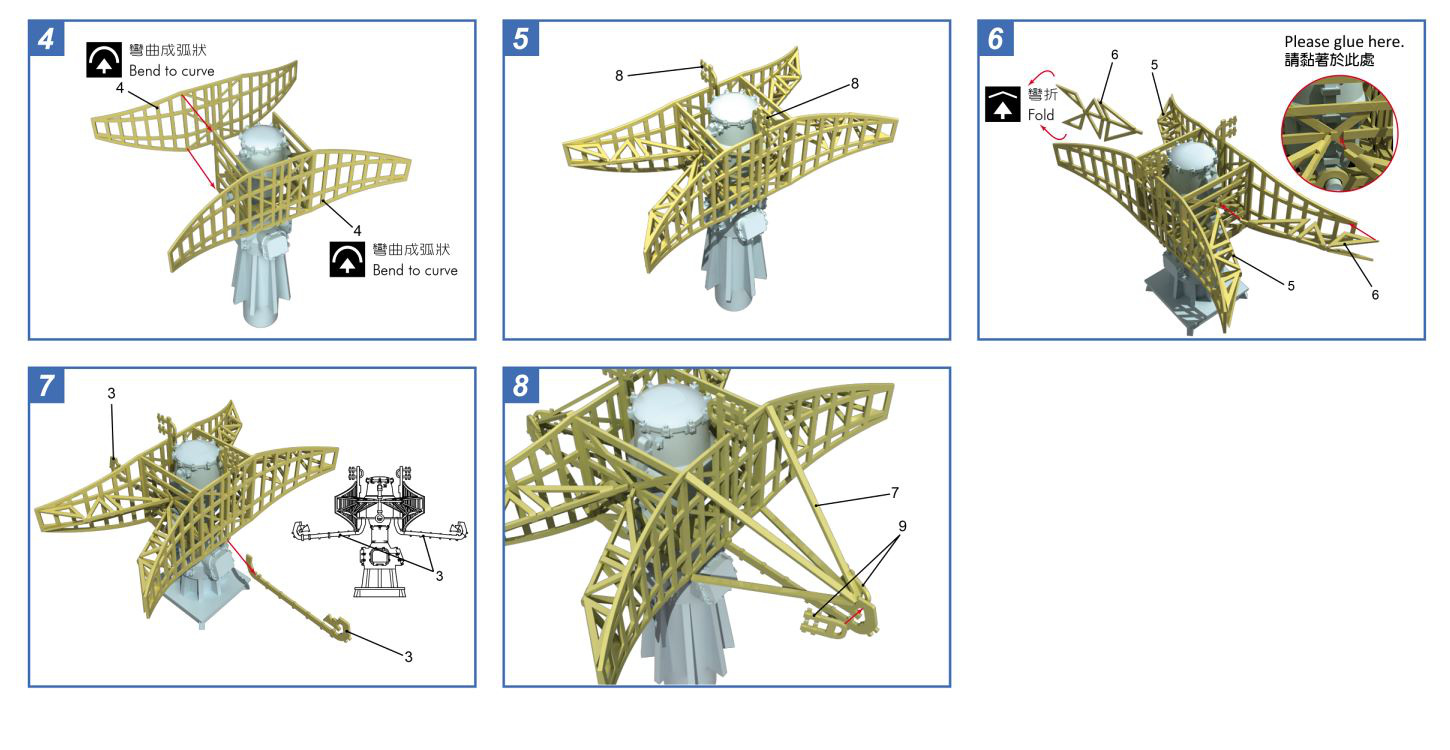 4

彎曲成弧狀
Bend to curve

4

4

彎曲成弧狀
Bend to curve

5

8

8

6

Please glue here.
請黏著於此處

彎折
Fold

6

5

5

6

7

3

3

3

8

7

9