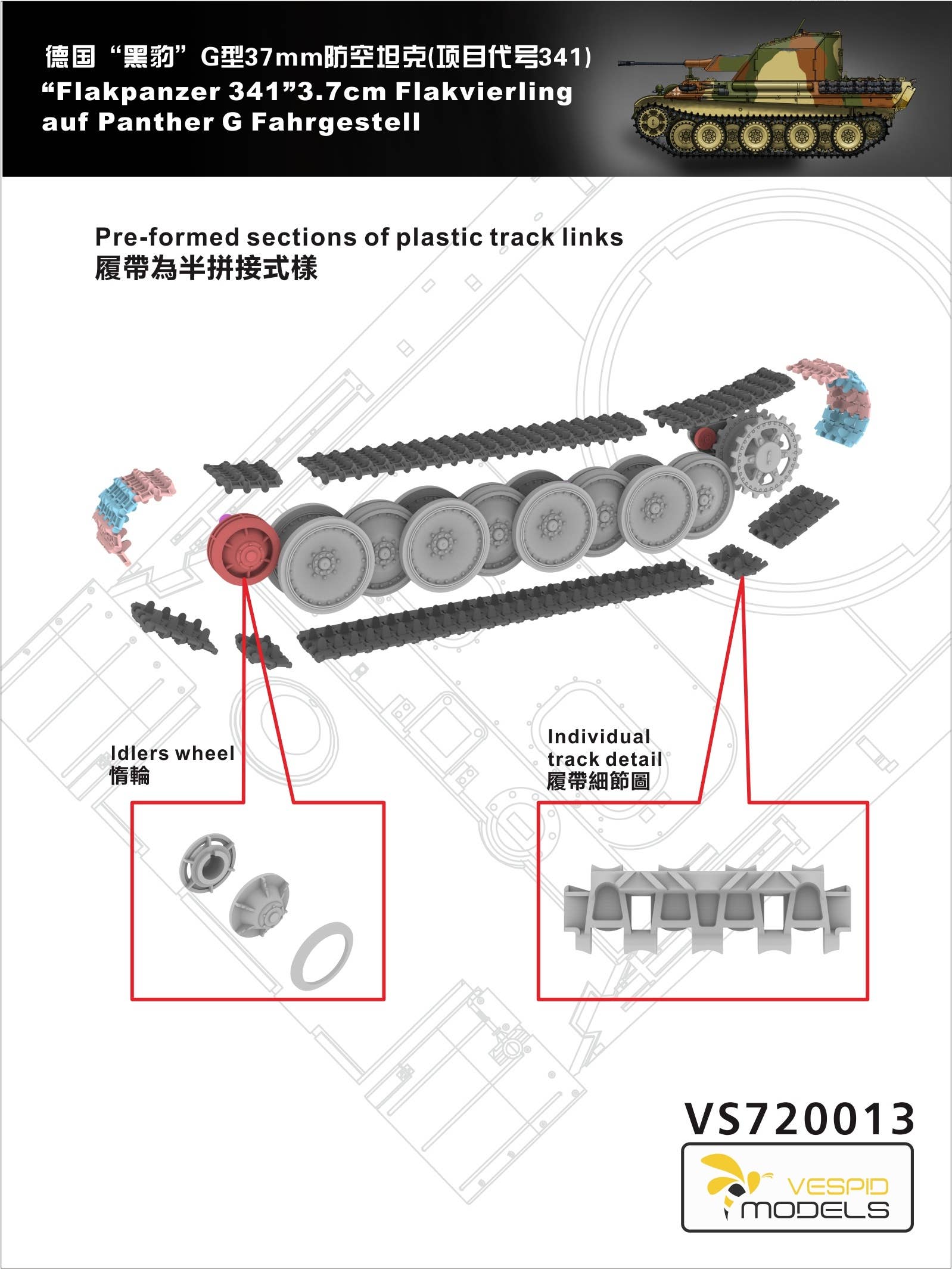 德国“黑豹”G型37mm防空坦克(项目代号341)
“Flakpanzer 341”3.7cm Flakvierling auf Panther G Fahrgestell

Pre-formed sections of plastic track links
履帶為半拼接式樣

Idlers wheel
惰輪

Individual track detail
履帶細節圖

VS720013

VESPID MODELS