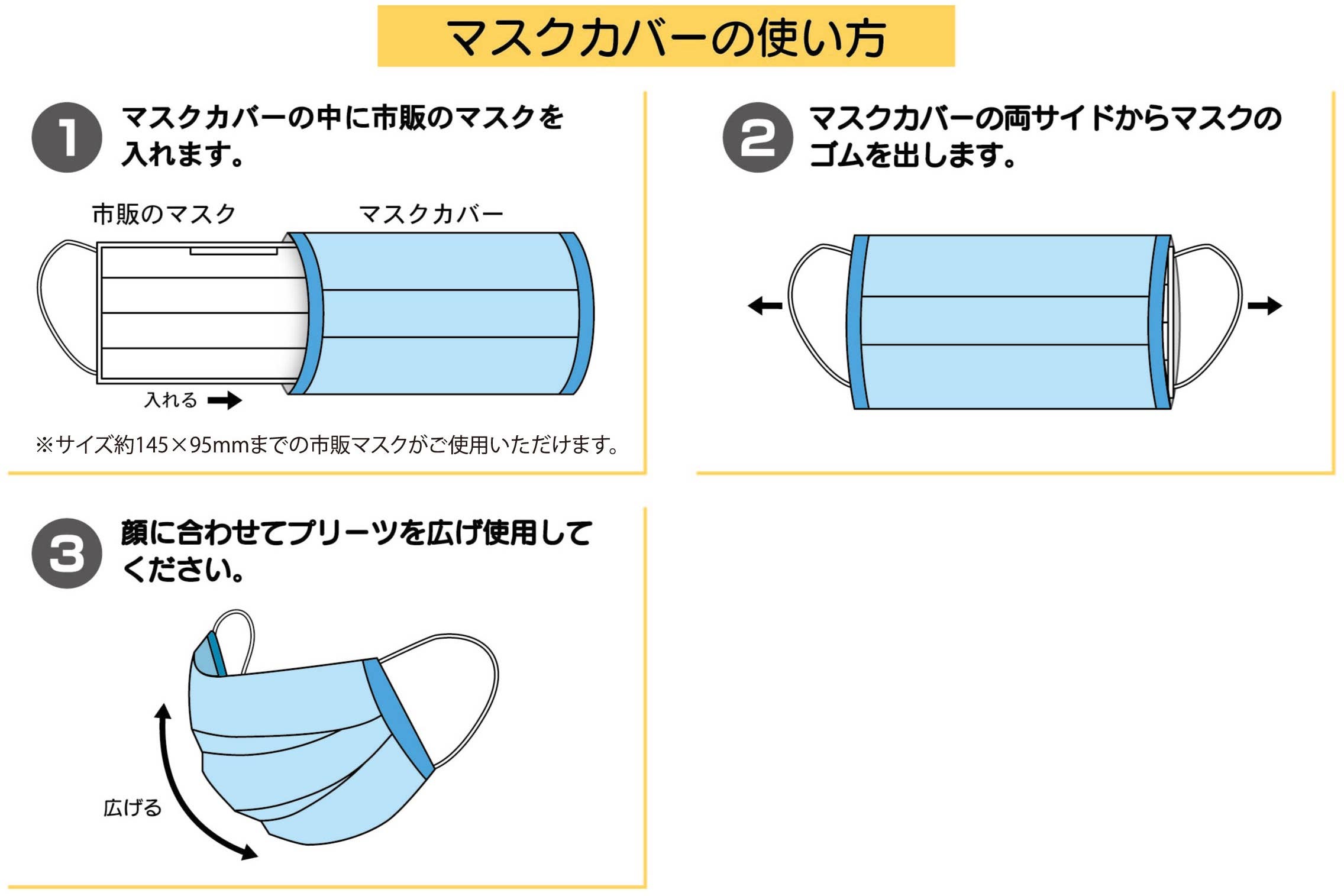 マスクカバーの使い方

1 マスクカバーの中に市販のマスクを入れます。

市販のマスク
マスクカバー
入れる

※サイズ約145×95mmまでの市販マスクがご使用いただけます。

2 マスクカバーの両サイドからマスクのゴムを出します。

3 顔に合わせてプリーツを広げ使用してください。

広げる