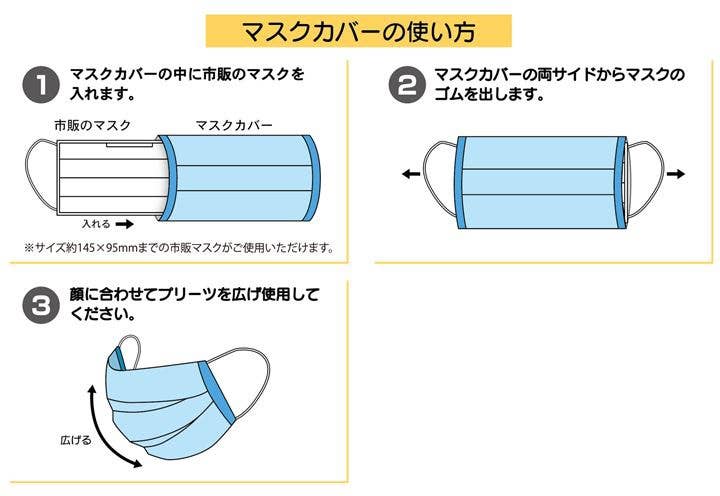 マスクカバーの使い方

1 マスクカバーの中に市販のマスクを入れます。

市販のマスク

マスクカバー

入れる

※サイズ約145×95mmまでの市販マスクがご使用いただけます。

2 マスクカバーの両サイドからマスクのゴムを出します。

3 顔に合わせてプリーツを広げ使用してください。

広げる