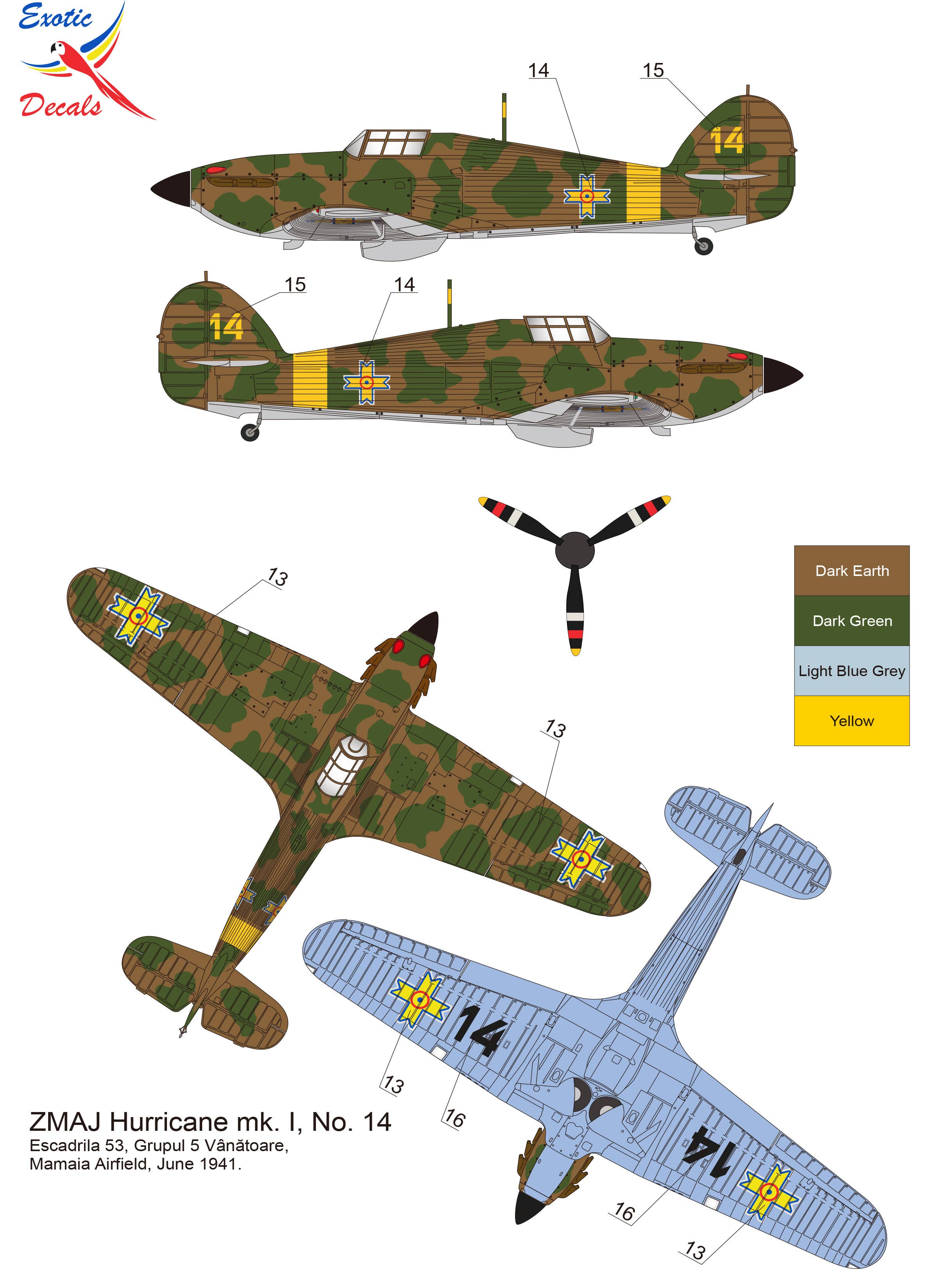 Exotic Decals

14
15
14

15
14
14

13

13

Dark Earth
Dark Green
Light Blue Grey
Yellow

14
13
16
14
16
13

ZMAJ Hurricane mk. I, No. 14
Escadrila 53, Grupul 5 Vânătoare,
Mamaia Airfield, June 1941.