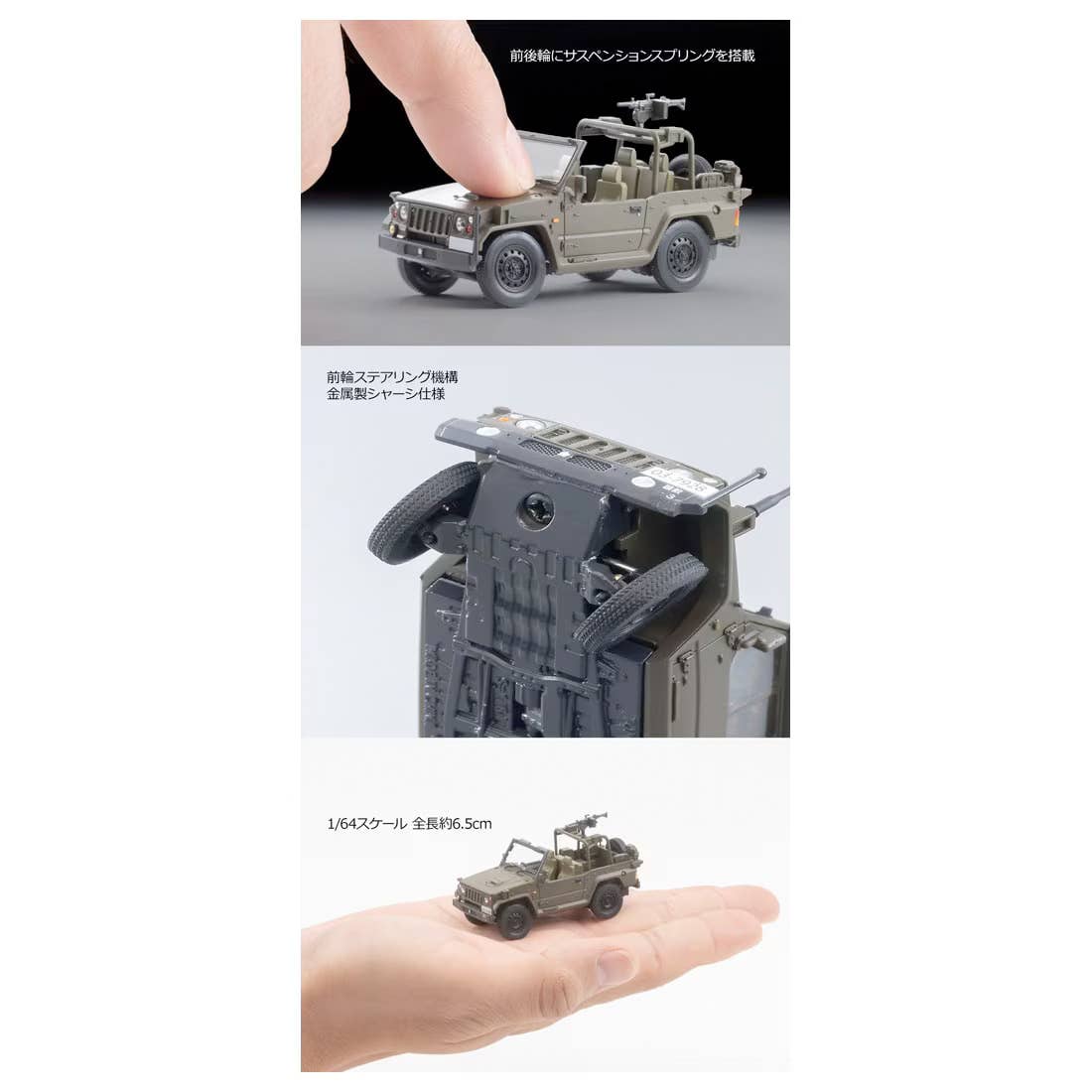 前後輪にサスペンションスプリングを搭載

前輪ステアリング機構
金属製シャーシ仕様

1/64スケール 全長約6.5cm