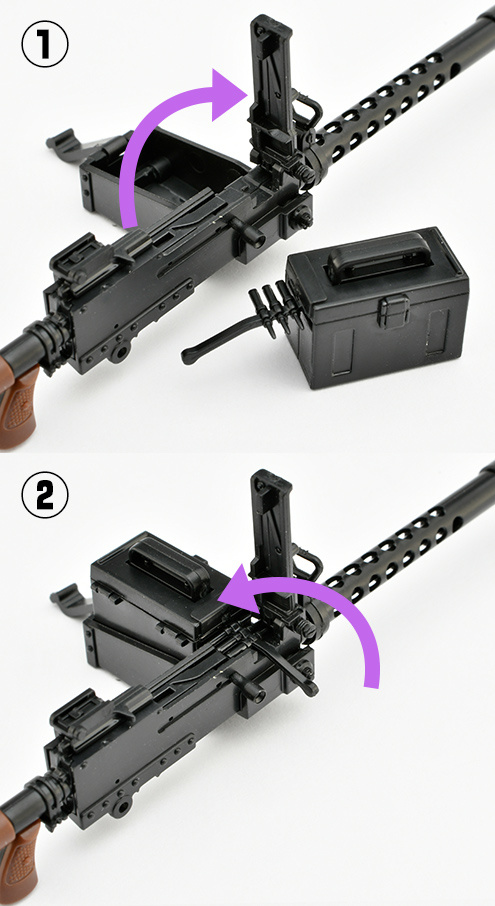 ①

②