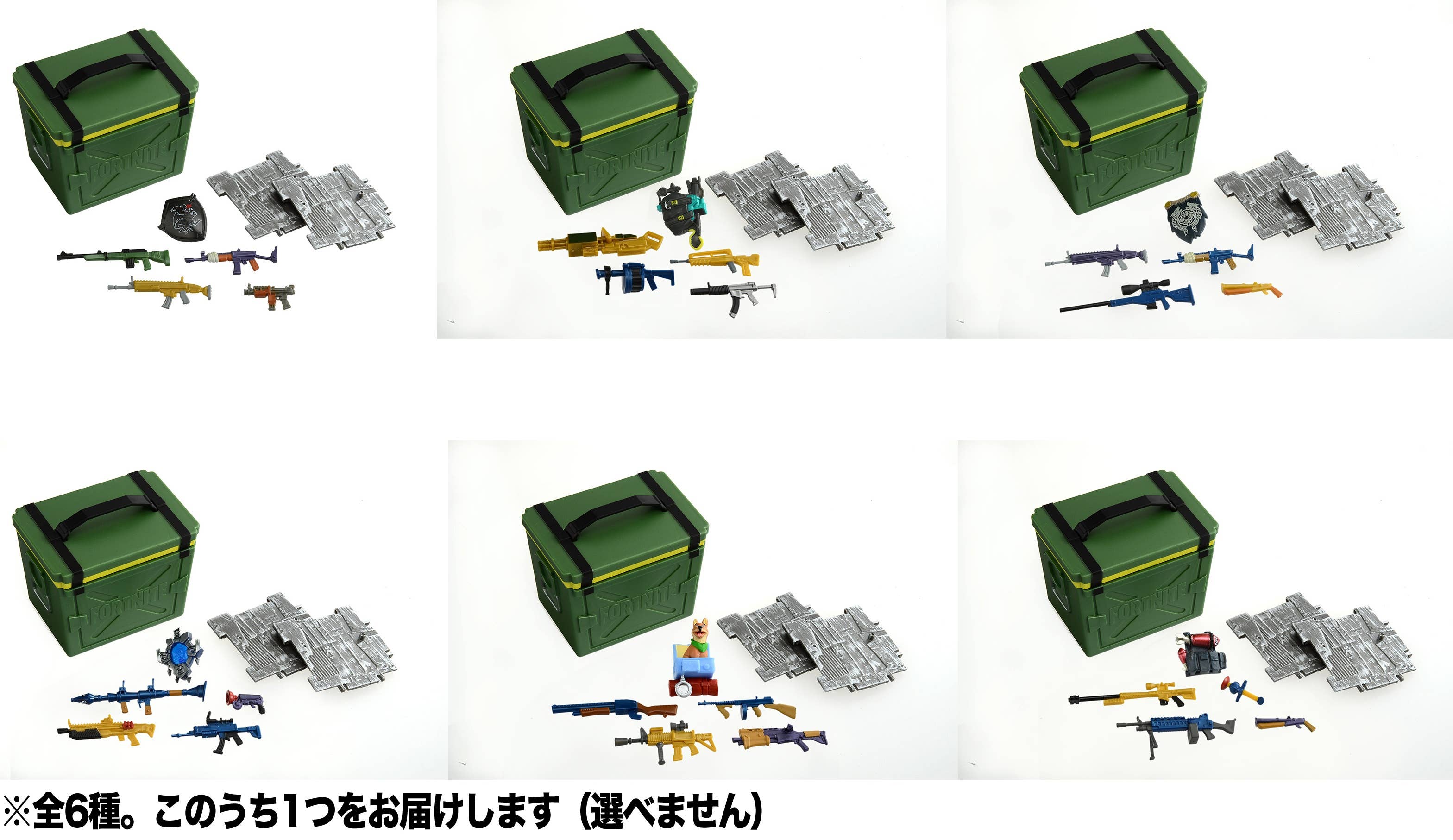 FORTNITE

FORTNITE

FORTNITE

FORTNITE

FORTNITE

FORTNITE

※全6種。このうち1つをお届けします（選べません）