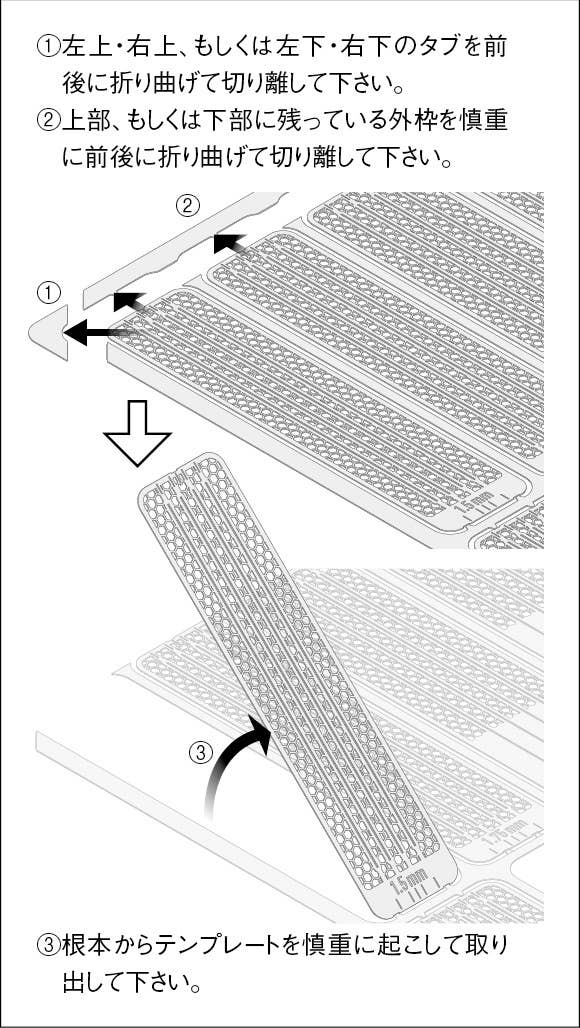 ①左上・右上、もしくは左下・右下のタブを前後に折り曲げて切り離して下さい。
②上部、もしくは下部に残っている外枠を慎重に前後に折り曲げて切り離して下さい。

②

①

1.5mm

③

1.75mm

1.5mm

③根本からテンプレートを慎重に起こして取り出して下さい。