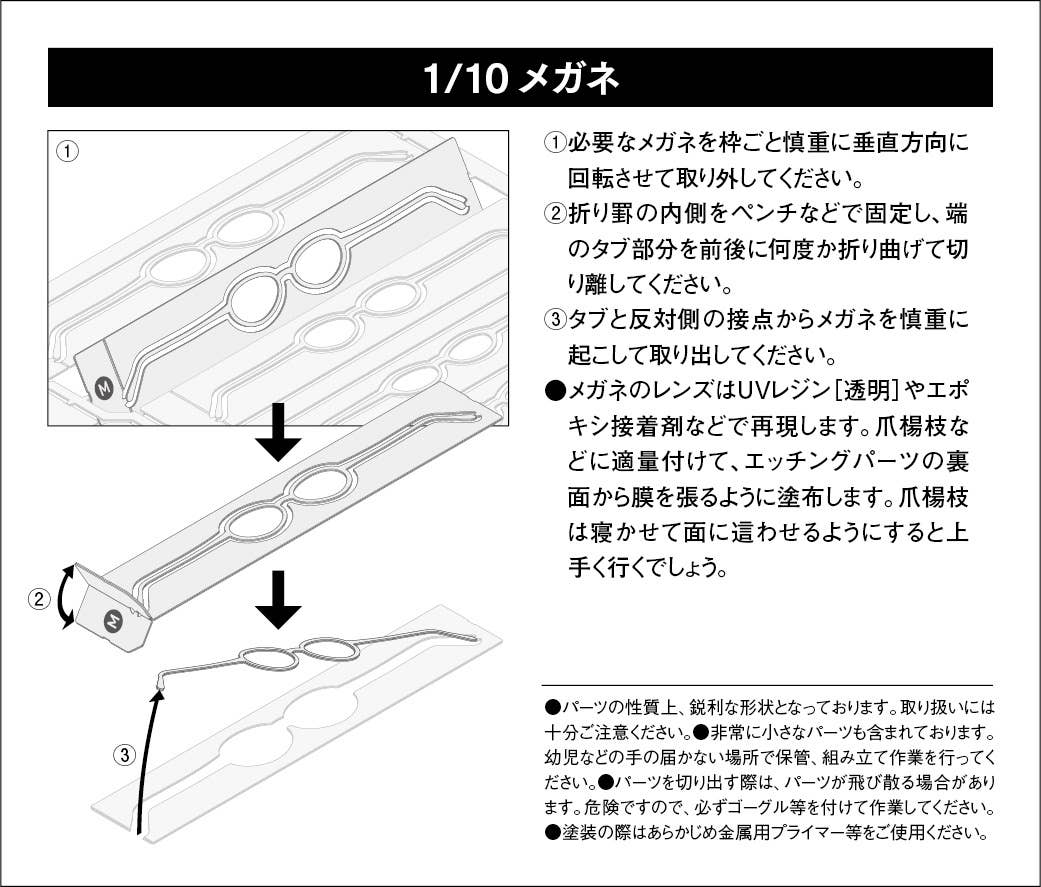 1/10 メガネ

①

M

②

M

③

①必要なメガネを枠ごと慎重に垂直方向に回転させて取り外してください。

②折り罫の内側をペンチなどで固定し、端のタブ部分を前後に何度か折り曲げて切り離してください。

③タブと反対側の接点からメガネを慎重に起こして取り出してください。

●メガネのレンズはUVレジン［透明］やエポキシ接着剤などで再現します。爪楊枝などに適量付けて、エッチングパーツの裏面から膜を張るように塗布します。爪楊枝は寝かせて面に這わせるようにすると上手く行くでしょう。

●パーツの性質上、鋭利な形状となっております。取り扱いには十分ご注意ください。●非常に小さなパーツも含まれております。幼児などの手の届かない場所で保管、組み立て作業を行ってください。●パーツを切り出す際は、パーツが飛び散る場合があります。危険ですので、必ずゴーグル等を付けて作業してください。●塗装の際はあらかじめ金属用プライマー等をご使用ください。