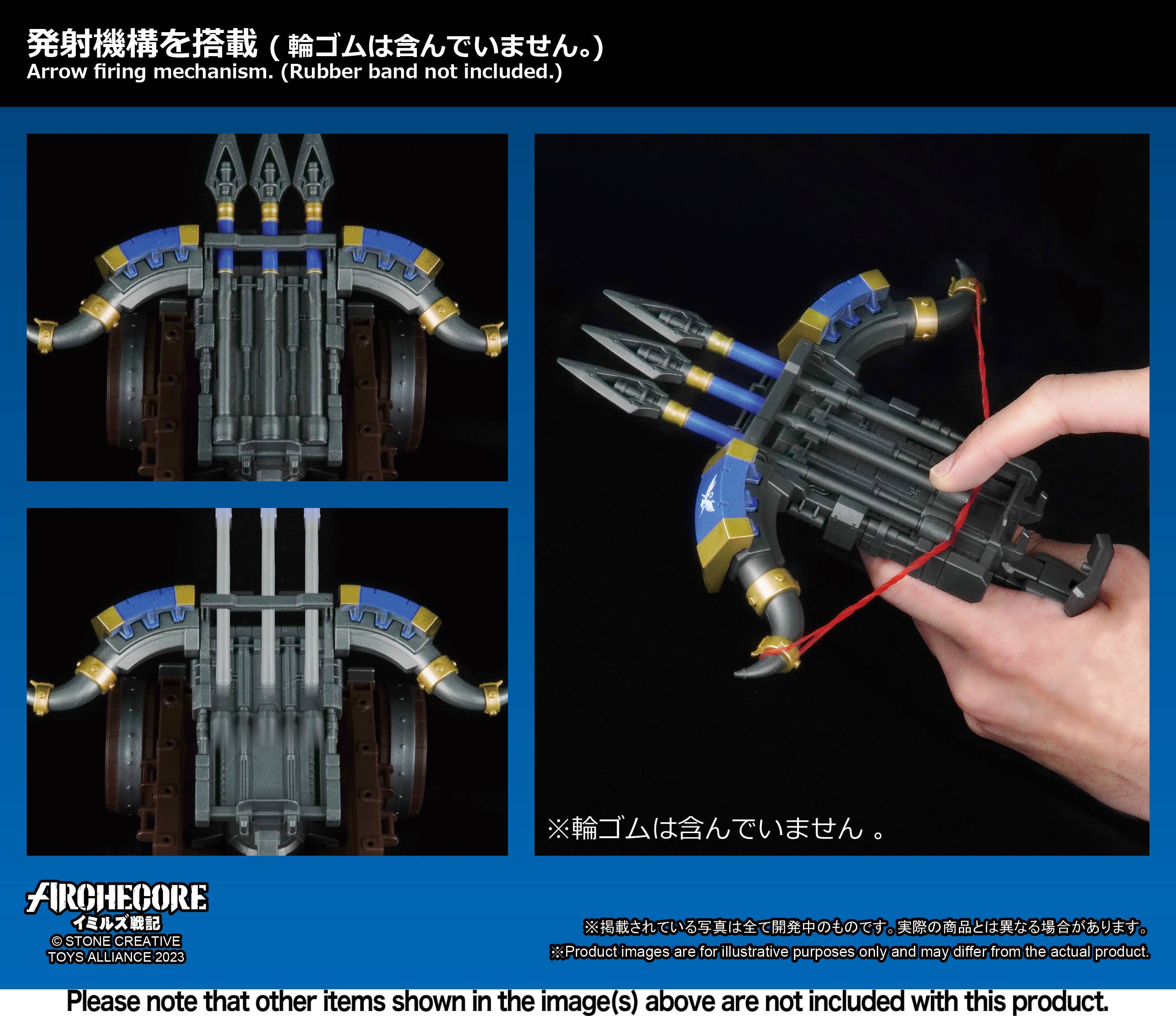 発射機構を搭載（輪ゴムは含んでいません。）
Arrow firing mechanism. (Rubber band not included.)

※輪ゴムは含んでいません 。

ARCHECORE
イミルズ戦記
© STONE CREATIVE
TOYS ALLIANCE 2023

※掲載されている写真は全て開発中のものです。実際の商品とは異なる場合があります。
※Product images are for illustrative purposes only and may differ from the actual product.

Please note that other items shown in the image(s) above are not included with this product.