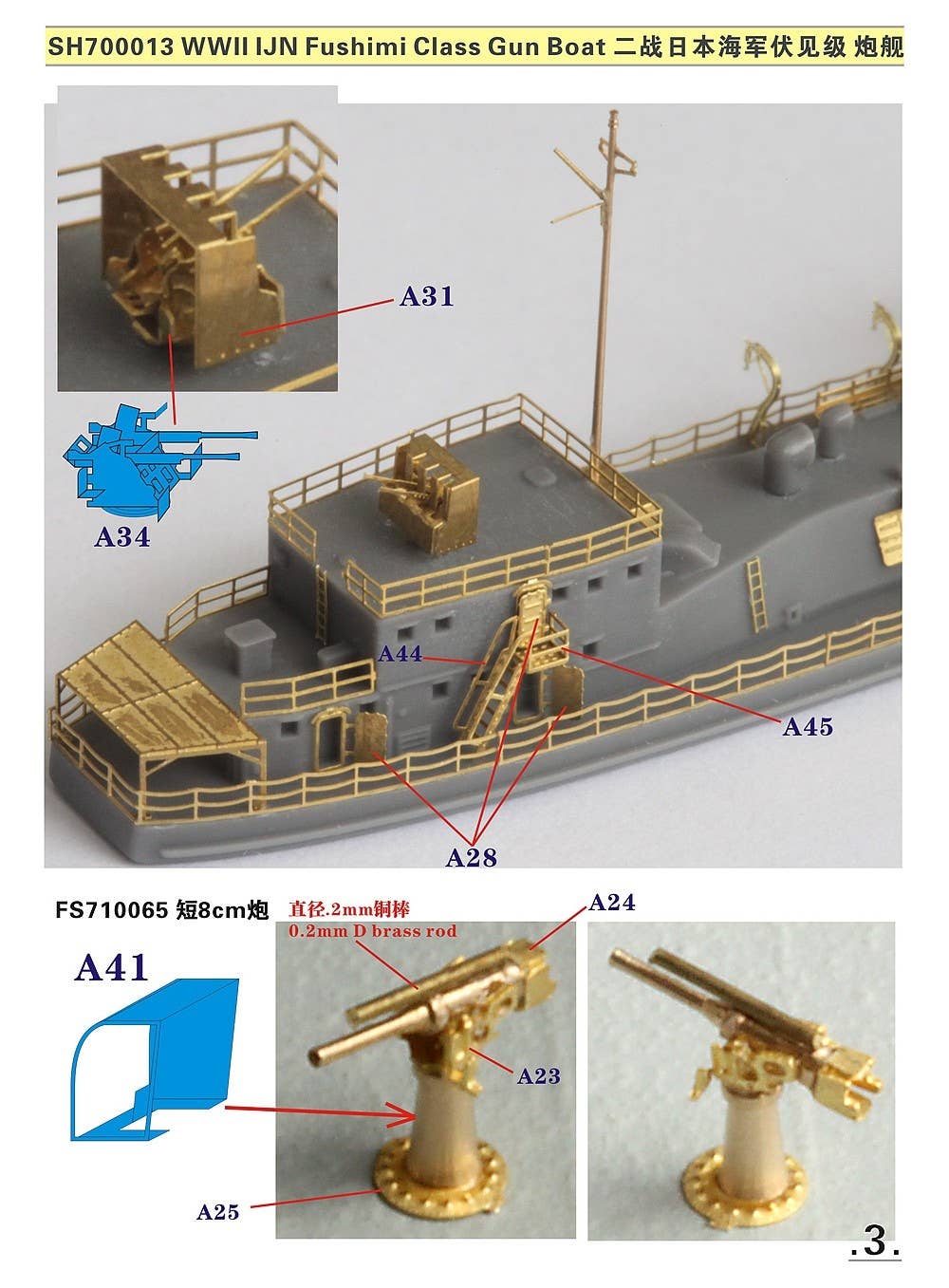 SH700013 WWII IJN Fushimi Class Gun Boat 二战日本海军伏见级 炮舰

A31

A34

A44

A45

A28

FS710065 短8cm炮

直径.2mm铜棒
0.2mm D brass rod

A24

A41

A23

A25

.3.