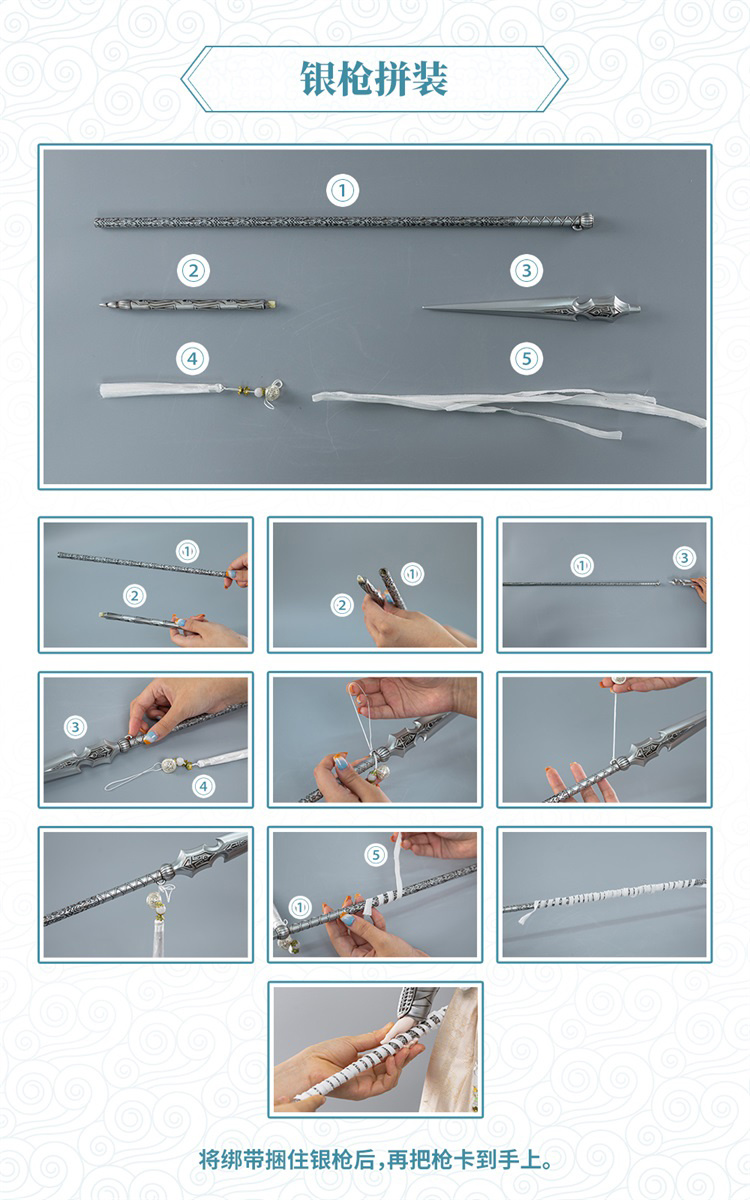 银枪拼装

①
②
③
④
⑤

①
②

②
①

①
③

③
④

⑤
①

将绑带捆住银枪后，再把枪卡到手上。