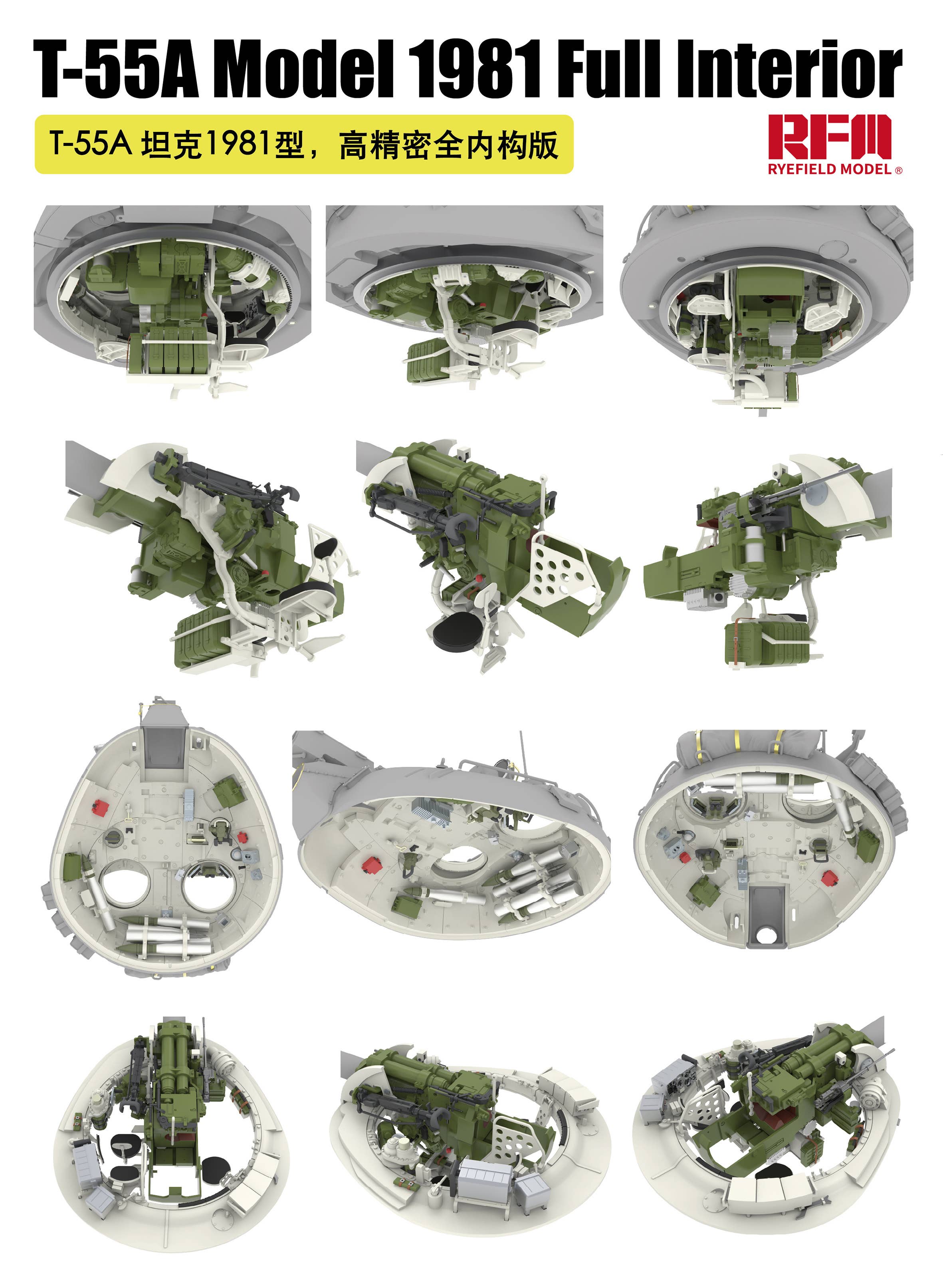 T-55A Model 1981 Full Interior

T-55A 坦克1981型，高精密全内构版

RFM
RYEFIELD MODEL ®