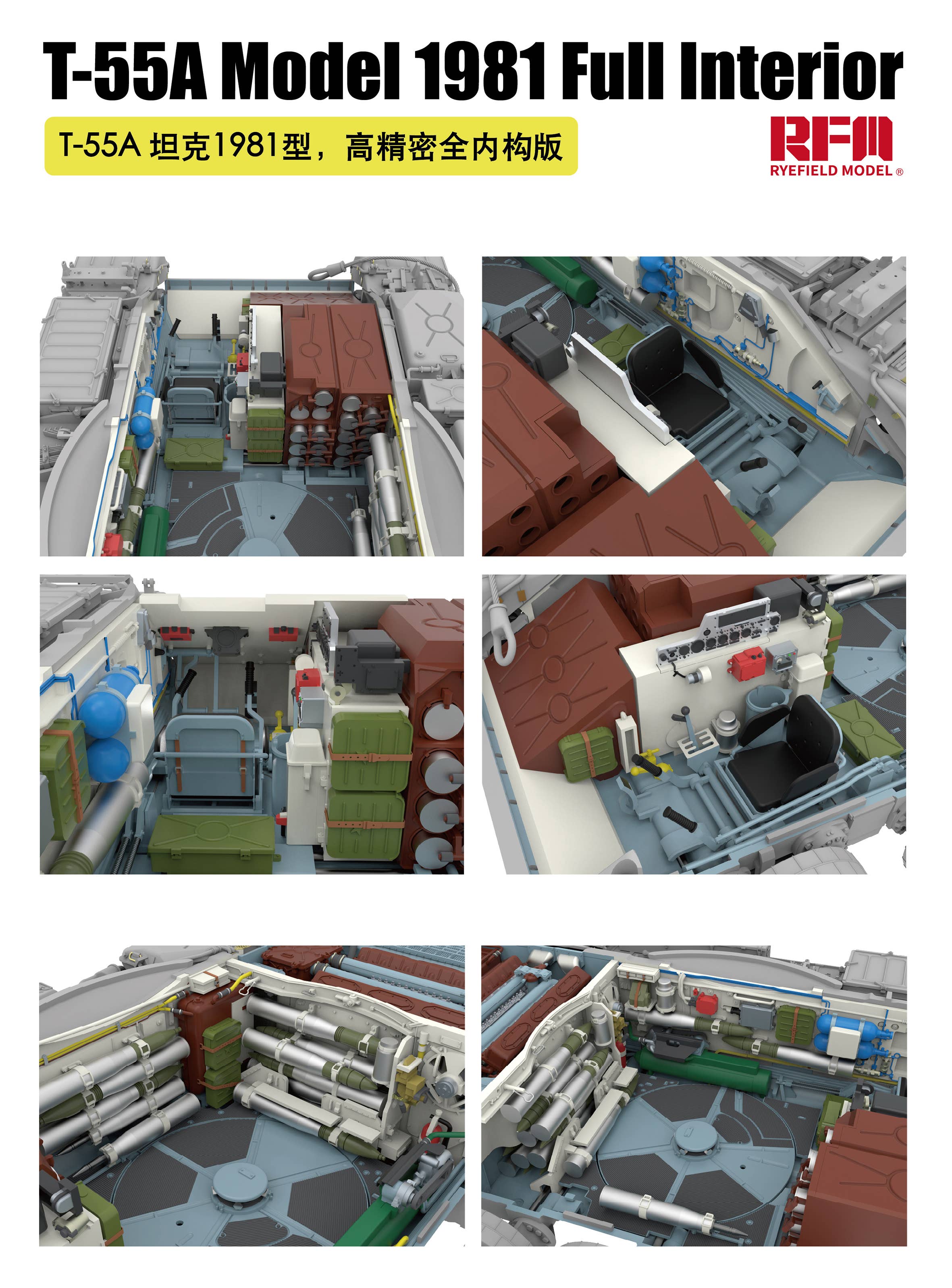 T-55A Model 1981 Full Interior

T-55A 坦克1981型，高精密全内构版

RFM
RYEFIELD MODEL ®