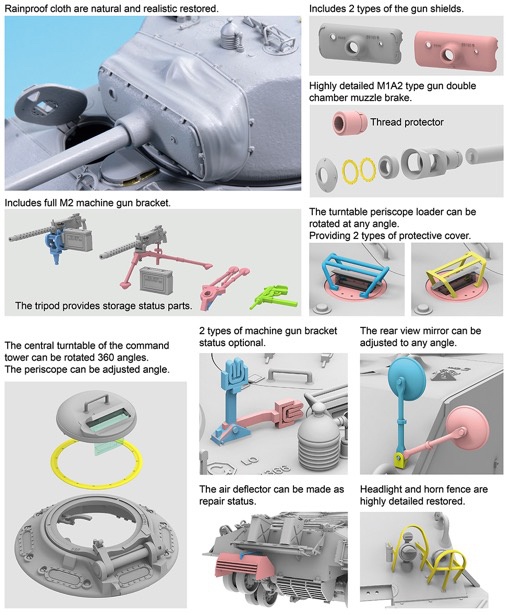 Rainproof cloth are natural and realistic restored.

Includes 2 types of the gun shields.

Highly detailed M1A2 type gun double chamber muzzle brake.

Thread protector

Includes full M2 machine gun bracket.

The tripod provides storage status parts.

The turntable periscope loader can be rotated at any angle.
Providing 2 types of protective cover.

The central turntable of the command tower can be rotated 360 angles.
The periscope can be adjusted angle.

2 types of machine gun bracket status optional.

The rear view mirror can be adjusted to any angle.

The air deflector can be made as repair status.

Headlight and horn fence are highly detailed restored.