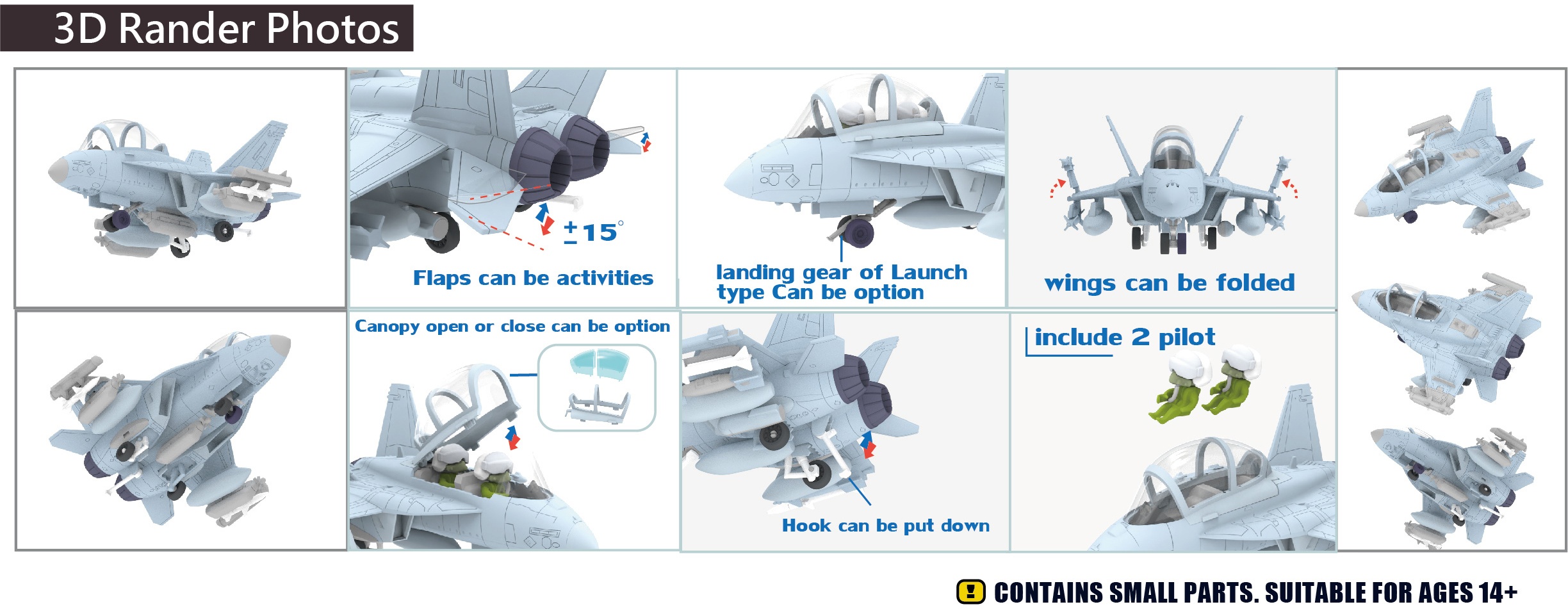 3D Rander Photos

$\pm 15^{\circ}$

Flaps can be activities

landing gear of Launch type Can be option

wings can be folded

Canopy open or close can be option

Hook can be put down

include 2 pilot

CONTAINS SMALL PARTS. SUITABLE FOR AGES 14+