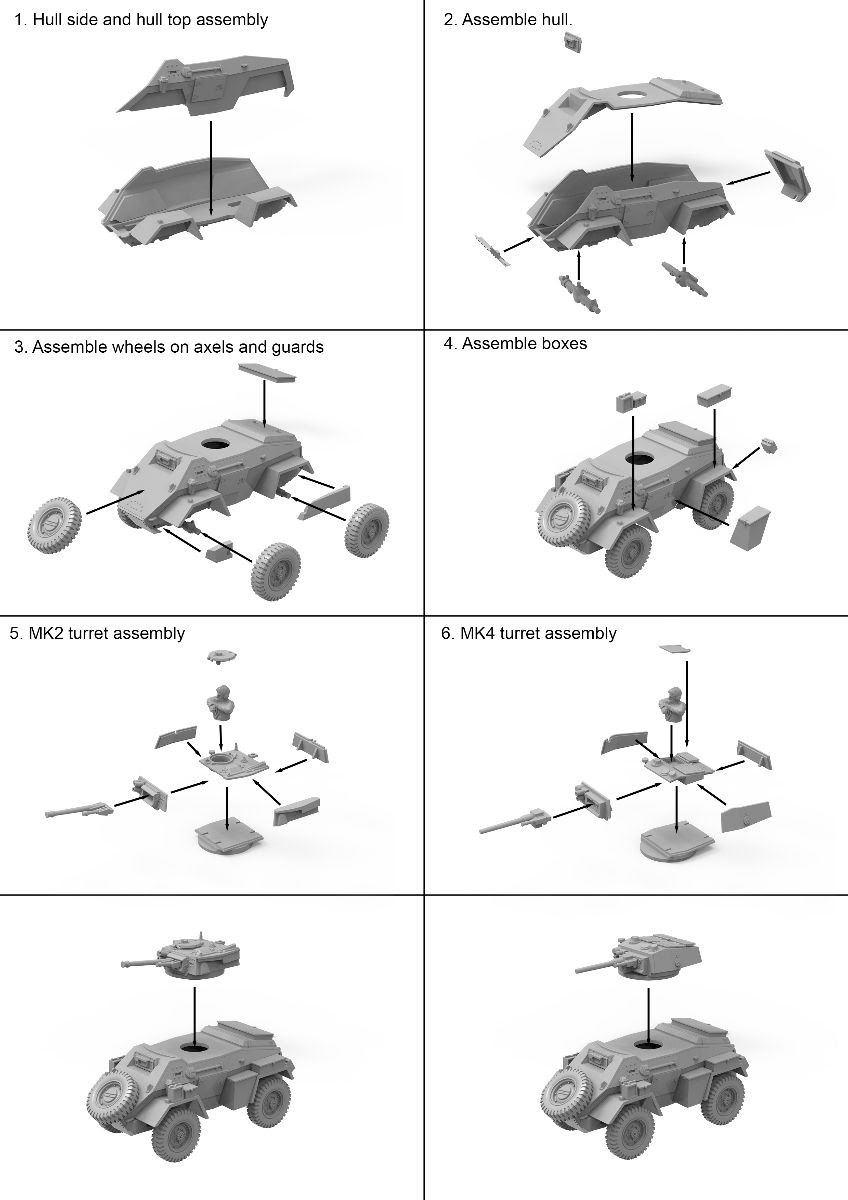 1. Hull side and hull top assembly

2. Assemble hull.

3. Assemble wheels on axels and guards

4. Assemble boxes

5. MK2 turret assembly

6. MK4 turret assembly