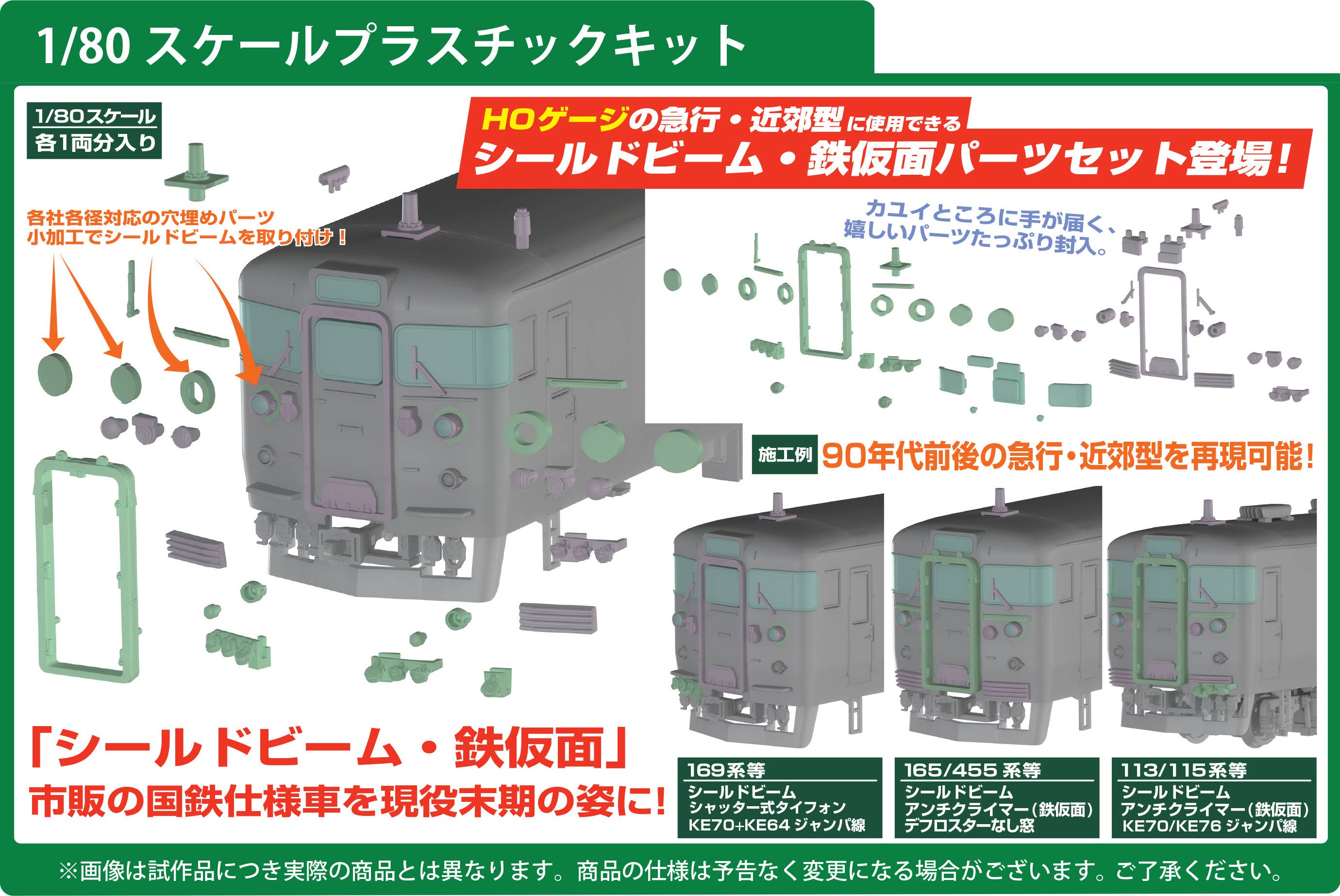 1/80 スケールプラスチックキット

1/80スケール
各1両分入り

HOゲージの急行・近郊型に使用できる
シールドビーム・鉄仮面パーツセット登場!

各社各径対応の穴埋めパーツ
小加工でシールドビームを取り付け!

カユイところに手が届く、
嬉しいパーツたっぷり封入。

施工例 90年代前後の急行・近郊型を再現可能!

「シールドビーム・鉄仮面」
市販の国鉄仕様車を現役末期の姿に!

169系等
シールドビーム
シャッター式タイフォン
KE70+KE64 ジャンパ線

165/455 系等
シールドビーム
アンチクライマー(鉄仮面)
デフロスターなし窓

113/115系等
シールドビーム
アンチクライマー(鉄仮面)
KE70/KE76 ジャンパ線

※画像は試作品につき実際の商品とは異なります。商品の仕様は予告なく変更になる場合がございます。ご了承ください。