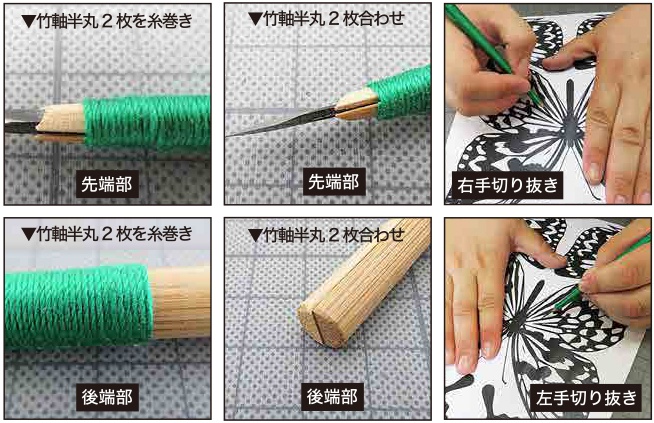 ▼竹軸半丸２枚を糸巻き

先端部

▼竹軸半丸２枚合わせ

先端部

右手切り抜き

▼竹軸半丸２枚を糸巻き

後端部

▼竹軸半丸２枚合わせ

後端部

左手切り抜き