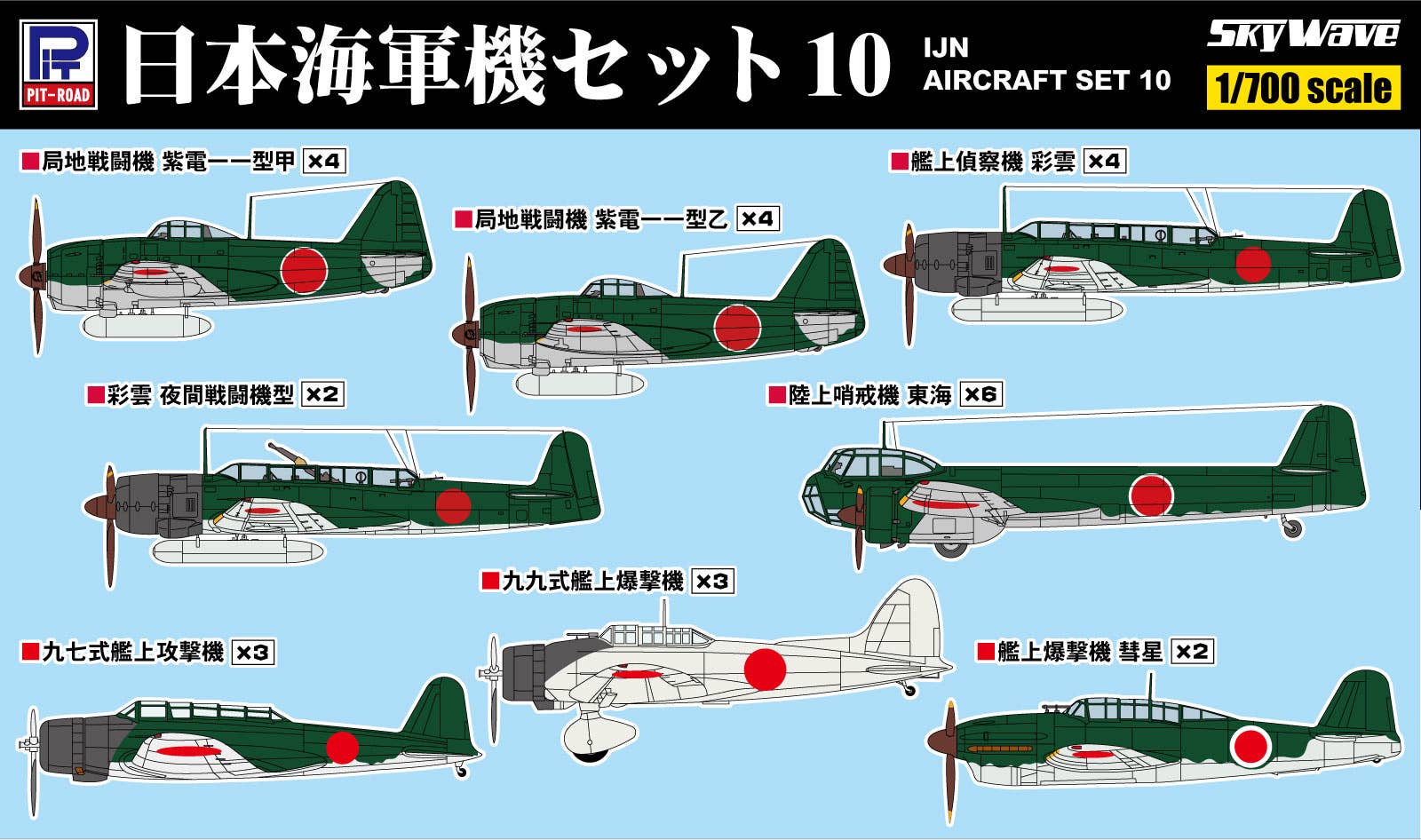 PIT-ROAD

日本海軍機セット10

IJN AIRCRAFT SET 10

SkyWave

1/700 scale

■局地戦闘機 紫電一一型甲 ×4

■局地戦闘機 紫電一一型乙 ×4

■艦上偵察機 彩雲 ×4

■彩雲 夜間戦闘機型 ×2

■陸上哨戒機 東海 ×6

■九九式艦上爆撃機 ×3

■九七式艦上攻撃機 ×3

■艦上爆撃機 彗星 ×2