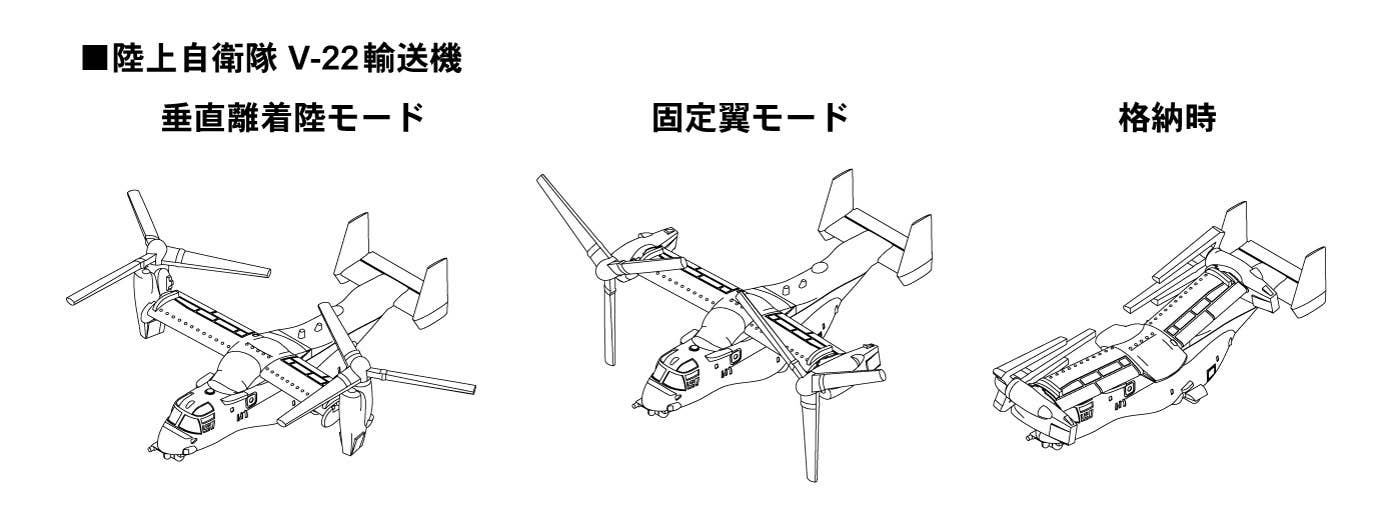 ■陸上自衛隊 V-22輸送機

垂直離着陸モード

固定翼モード

格納時