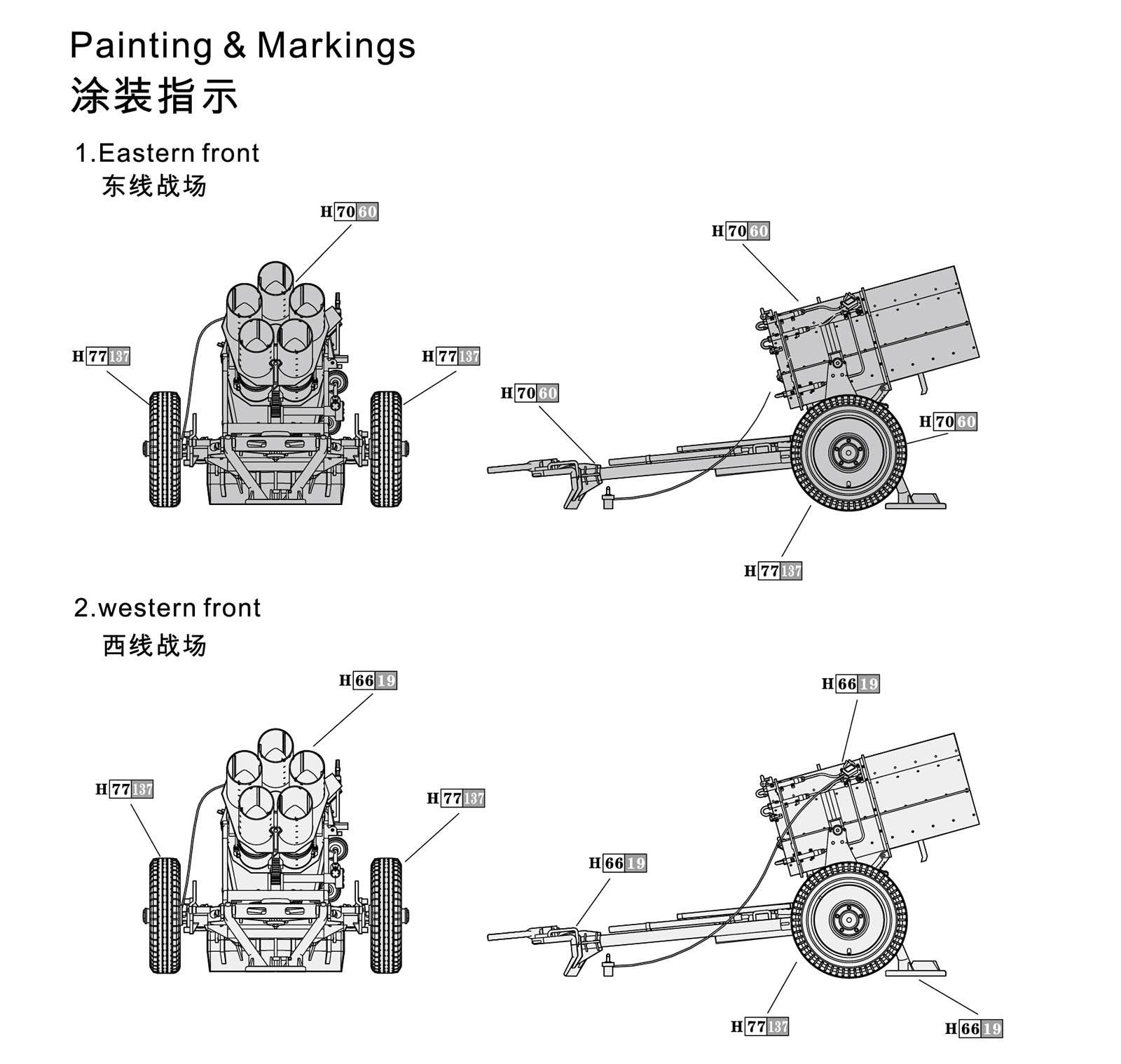 Painting & Markings
涂装指示

1.Eastern front
东线战场

H 70 60

H 77 137

H 77 137

H 70 60

H 70 60

H 70 60

H 77 137

2.western front
西线战场

H 66 19

H 77 137

H 77 137

H 66 19

H 66 19

H 77 137

H 66 19