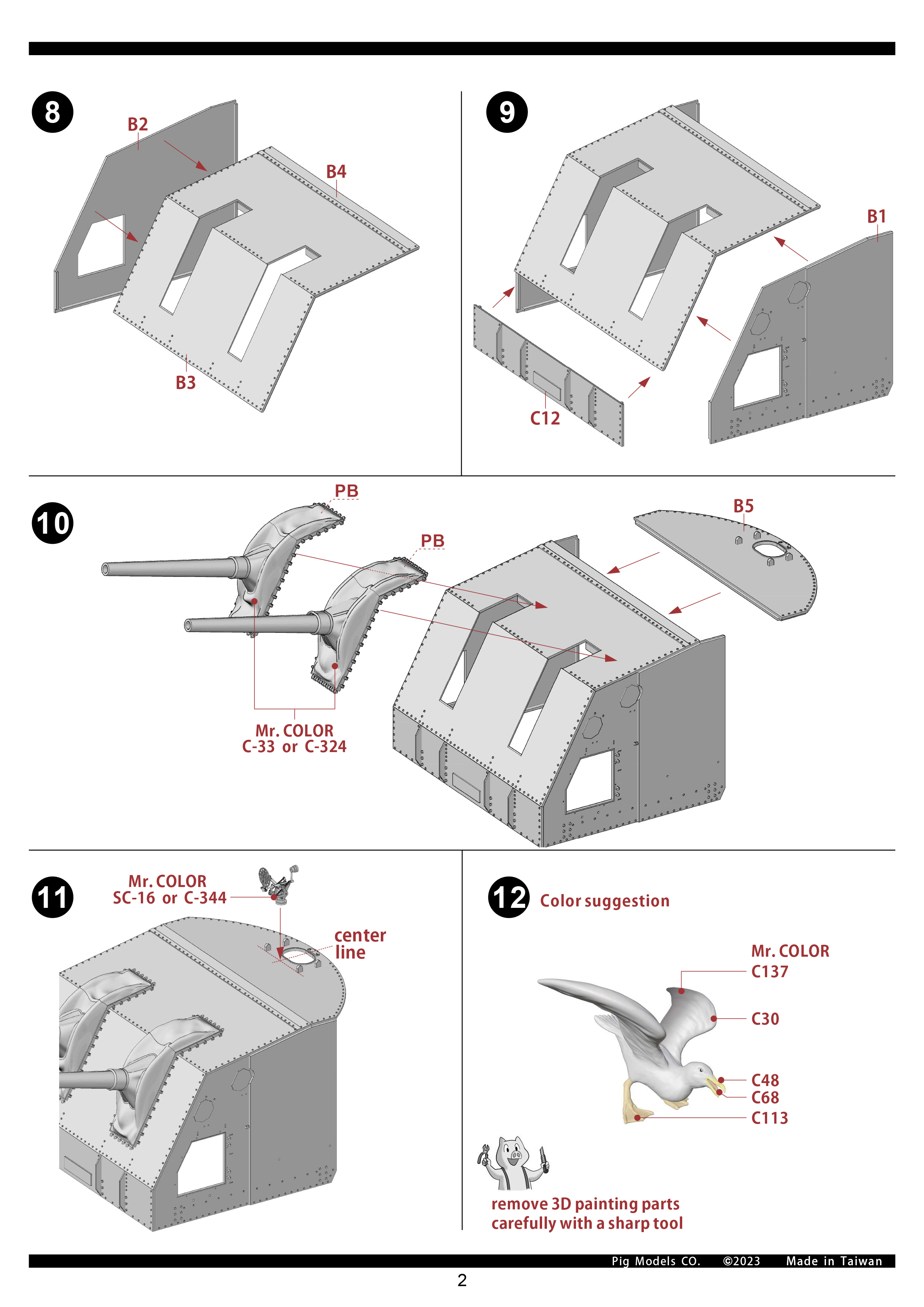 8

B2

B4

B3

9

B1

C12

10

PB

PB

B5

Mr. COLOR
C-33 or C-324

11

Mr. COLOR
SC-16 or C-344

center
line

12 Color suggestion

Mr. COLOR
C137

C30

C48
C68
C113

remove 3D painting parts
carefully with a sharp tool

Pig Models CO. ©2023 Made in Taiwan

2