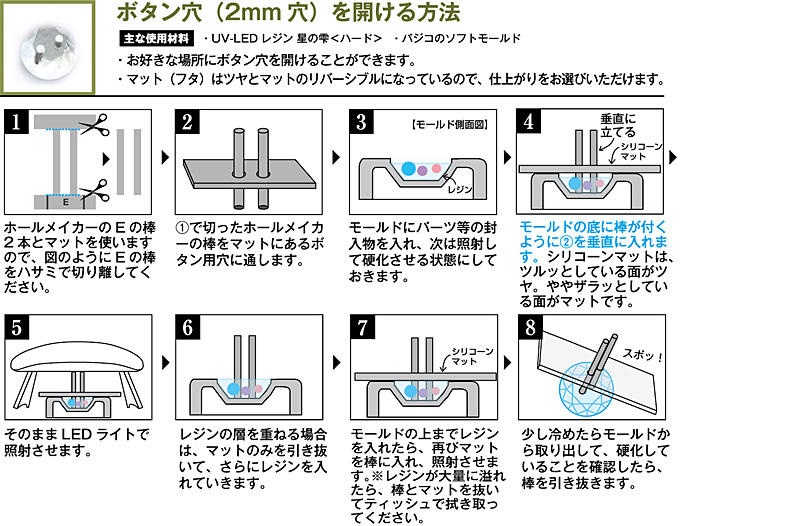 ボタン穴（2mm 穴）を開ける方法

主な使用材料　・UV-LED レジン 星の雫＜ハード＞　・パジコのソフトモールド

・お好きな場所にボタン穴を開けることができます。
・マット（フタ）はツヤとマットのリバーシブルになっているので、仕上がりをお選びいただけます。

1
E
ホールメイカーの E の棒 2 本とマットを使いますので、図のように E の棒をハサミで切り離してください。

2
①で切ったホールメイカーの棒をマットにあるボタン用穴に通します。

3
【モールド側面図】
レジン
モールドにパーツ等の封入物を入れ、次は照射して硬化させる状態にしておきます。

4
垂直に立てる
シリコーンマット
モールドの底に棒が付くように②を垂直に入れます。シリコーンマットは、ツルッとしている面がツヤ。ややザラッとしている面がマットです。

5
そのまま LED ライトで照射させます。

6
レジンの層を重ねる場合は、マットのみを引き抜いて、さらにレジンを入れていきます。

7
シリコーンマット
モールドの上までレジンを入れたら、再びマットを棒に入れ、照射させます。※レジンが大量に溢れたら、棒とマットを抜いてティッシュで拭き取ってください。

8
スポッ！
少し冷めたらモールドから取り出して、硬化していることを確認したら、棒を引き抜きます。