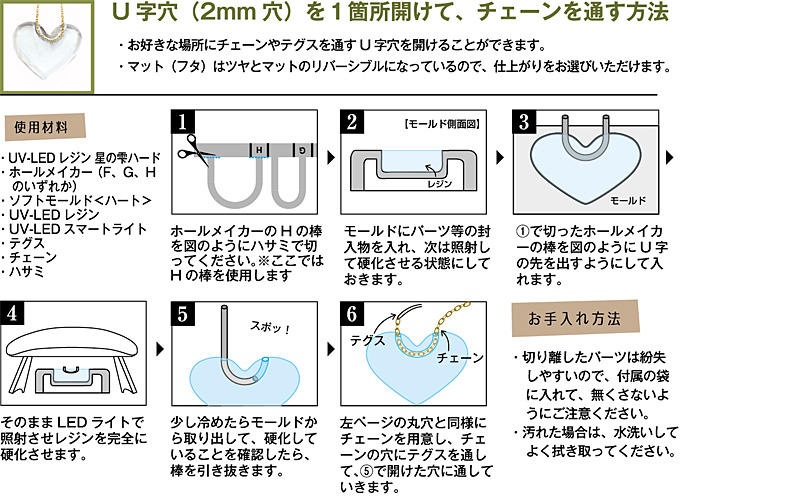 U 字穴（2mm 穴）を 1 箇所開けて、チェーンを通す方法

・お好きな場所にチェーンやテグスを通す U 字穴を開けることができます。
・マット（フタ）はツヤとマットのリバーシブルになっているので、仕上がりをお選びいただけます。

使用材料

・UV-LED レジン 星の雫ハード
・ホールメイカー（F、G、H のいずれか）
・ソフトモールド＜ハート＞
・UV-LED レジン
・UV-LED スマートライト
・テグス
・チェーン
・ハサミ

1

H

G

ホールメイカーの H の棒を図のようにハサミで切ってください。※ここでは H の棒を使用します

2

【モールド側面図】

レジン

モールドにパーツ等の封入物を入れ、次は照射して硬化させる状態にしておきます。

3

モールド

①で切ったホールメイカーの棒を図のように U 字の先を出すようにして入れます。

4

そのまま LED ライトで照射させレジンを完全に硬化させます。

5

スポッ！

少し冷めたらモールドから取り出して、硬化していることを確認したら、棒を引き抜きます。

6

テグス

チェーン

左ページの丸穴と同様にチェーンを用意し、チェーンの穴にテグスを通して、⑤で開けた穴に通していきます。

お手入れ方法

・切り離したパーツは紛失しやすいので、付属の袋に入れて、無くさないようにご注意ください。
・汚れた場合は、水洗いしてよく拭き取ってください。