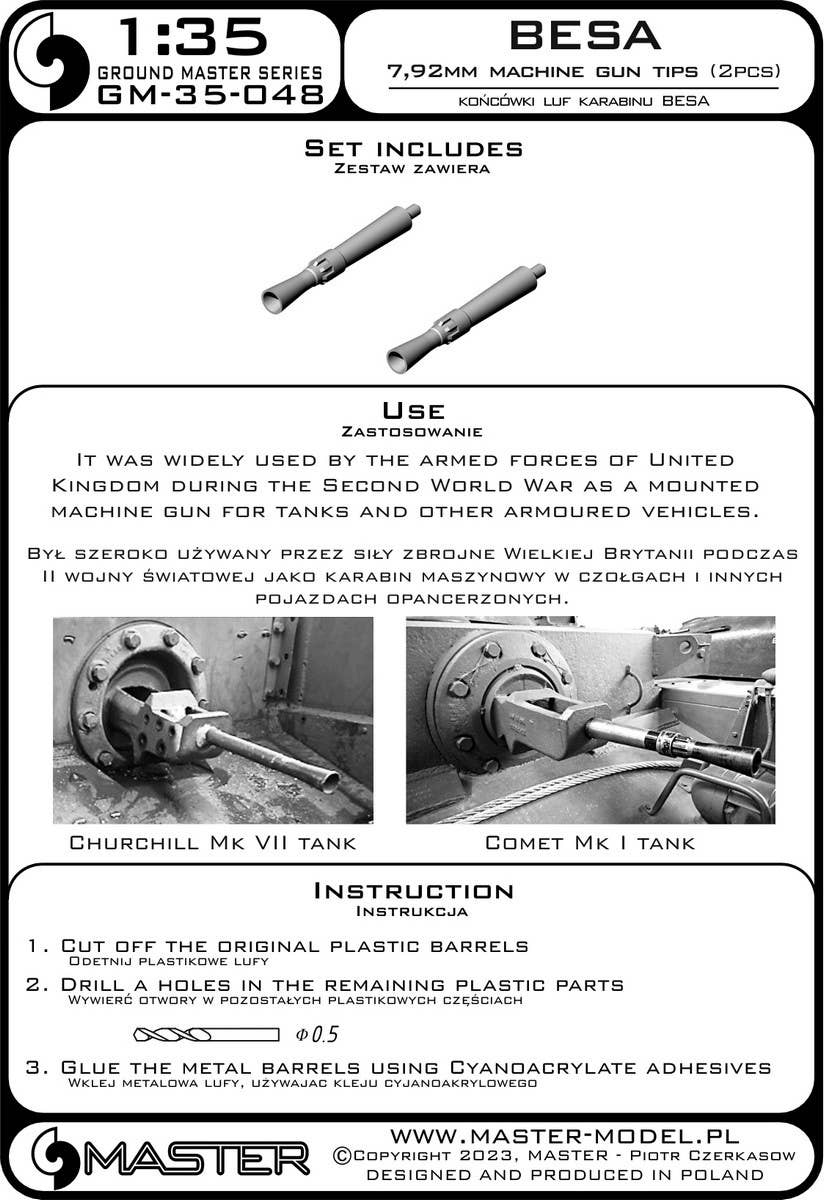 1:35
GROUND MASTER SERIES
GM-35-048

BESA
7,92mm machine gun tips (2pcs)
końcówki luf karabinu BESA

Set includes
Zestaw zawiera

Use
Zastosowanie
It was widely used by the armed forces of United Kingdom during the Second World War as a mounted machine gun for tanks and other armoured vehicles.

Był szeroko używany przez siły zbrojne Wielkiej Brytanii podczas II wojny światowej jako karabin maszynowy w czołgach i innych pojazdach opancerzonych.

Churchill Mk VII tank

Comet Mk I tank

Instruction
Instrukcja
1. Cut off the original plastic barrels
Odetnij plastikowe lufy
2. Drill a holes in the remaining plastic parts
Wywierć otwory w pozostałych plastikowych częściach
$\Phi 0.5$
3. Glue the metal barrels using Cyanoacrylate adhesives
Wklej metalowa lufy, używajac kleju cyjanoakrylowego

MASTER
www.master-model.pl
©Copyright 2023, MASTER - Piotr Czerkasow
designed and produced in Poland