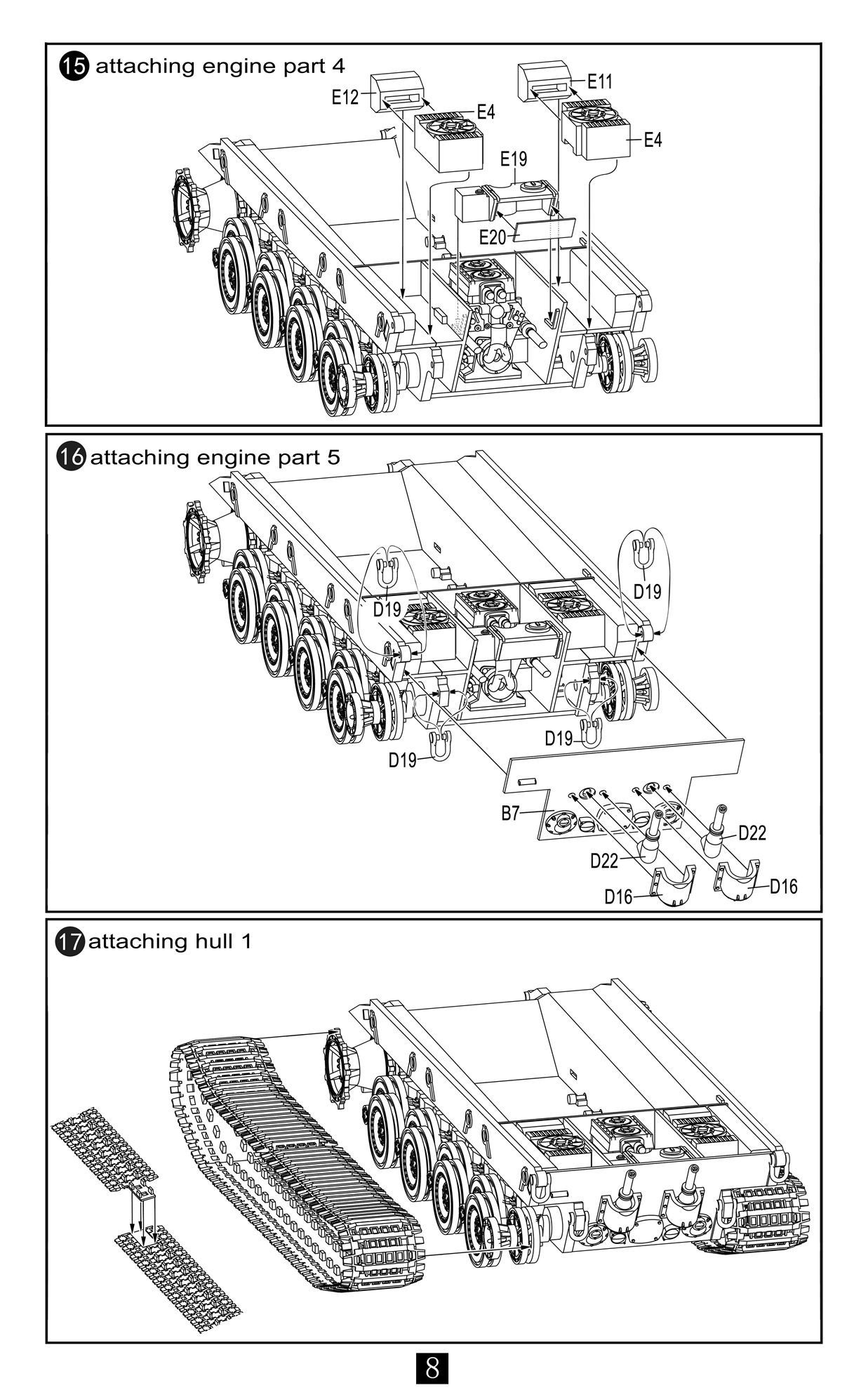 15 attaching engine part 4

E12
E4
E11
E4
E19
E20

16 attaching engine part 5

D19
D19
D19
D19
B7
D22
D22
D16
D16

17 attaching hull 1

8