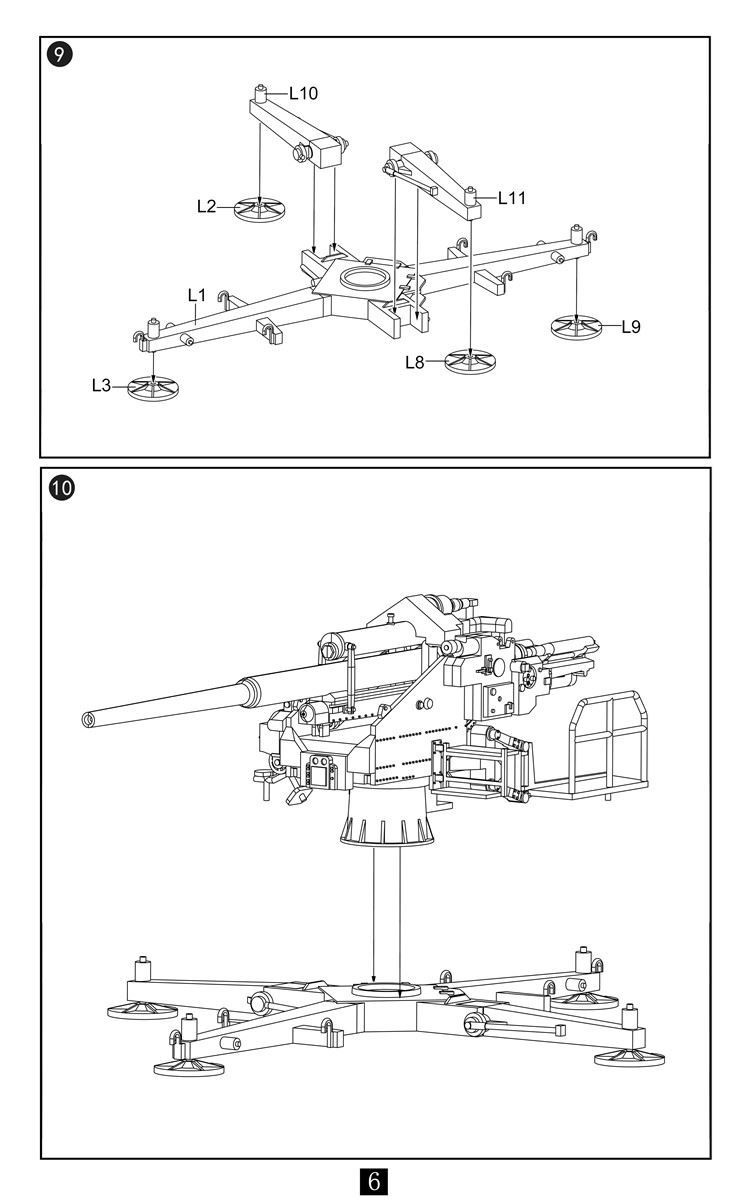 9

L10

L2

L11

L1

L9

L8

L3

10

6