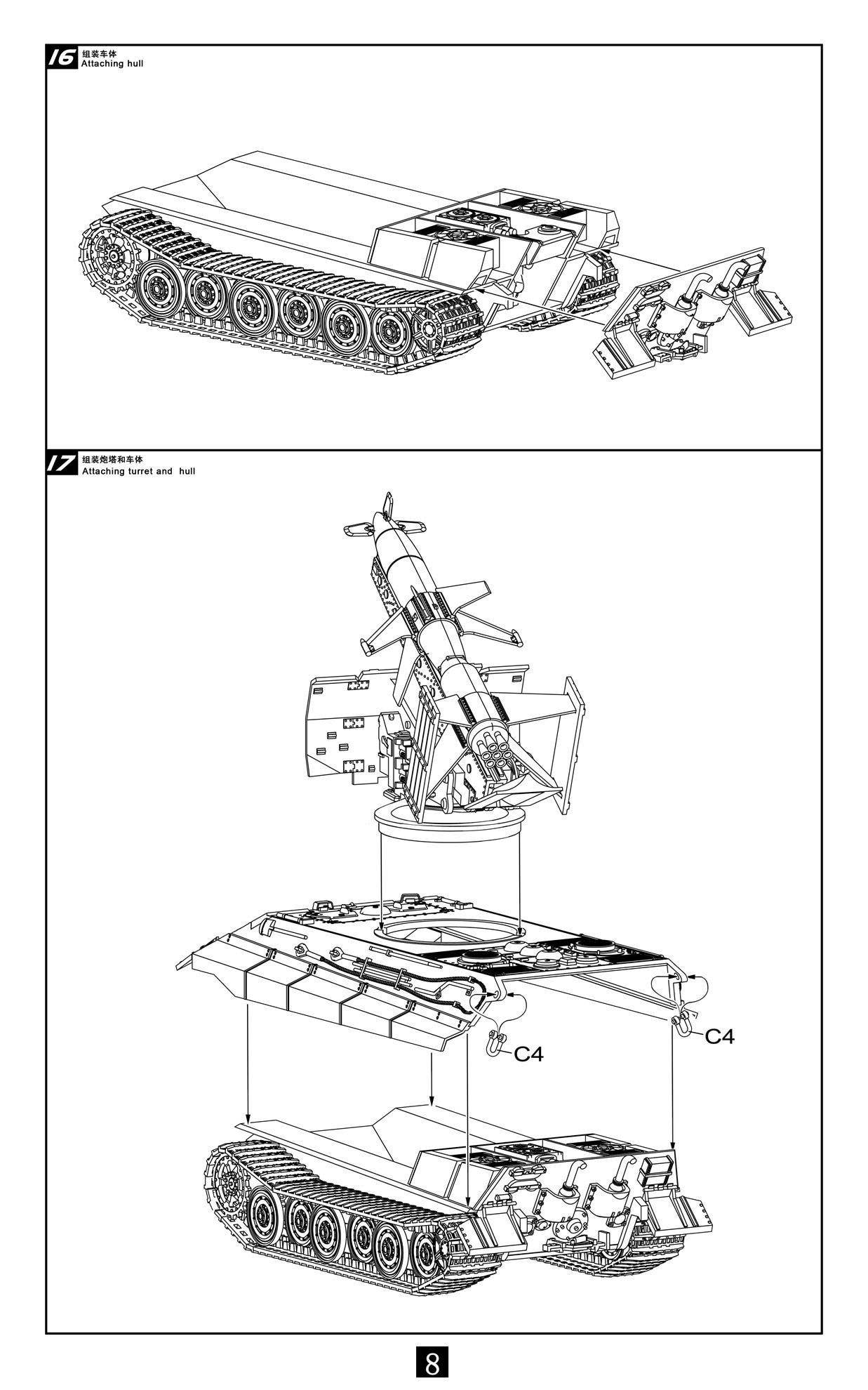 16 组装车体
Attaching hull

17 组装炮塔和车体
Attaching turret and hull

C4

C4

8