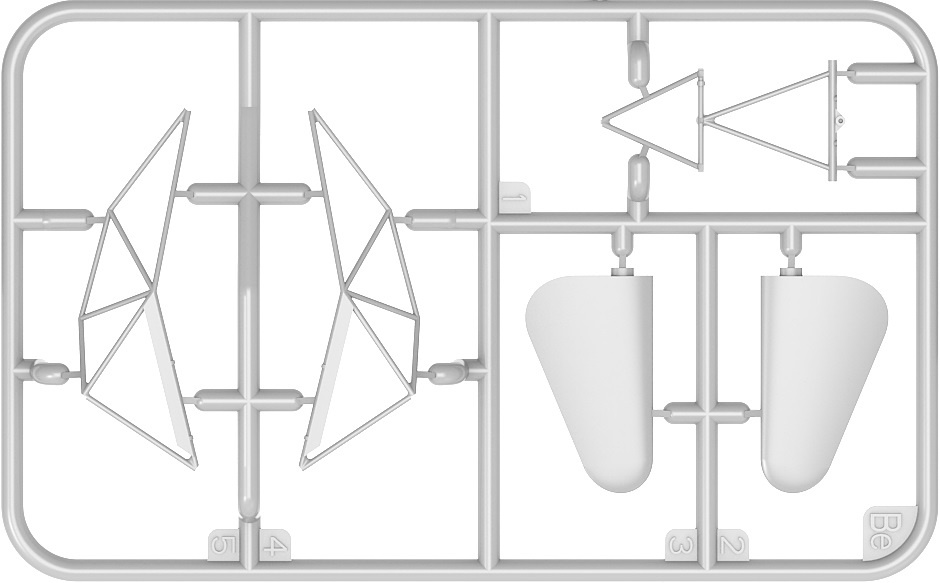 1
5
4
3
2
Be