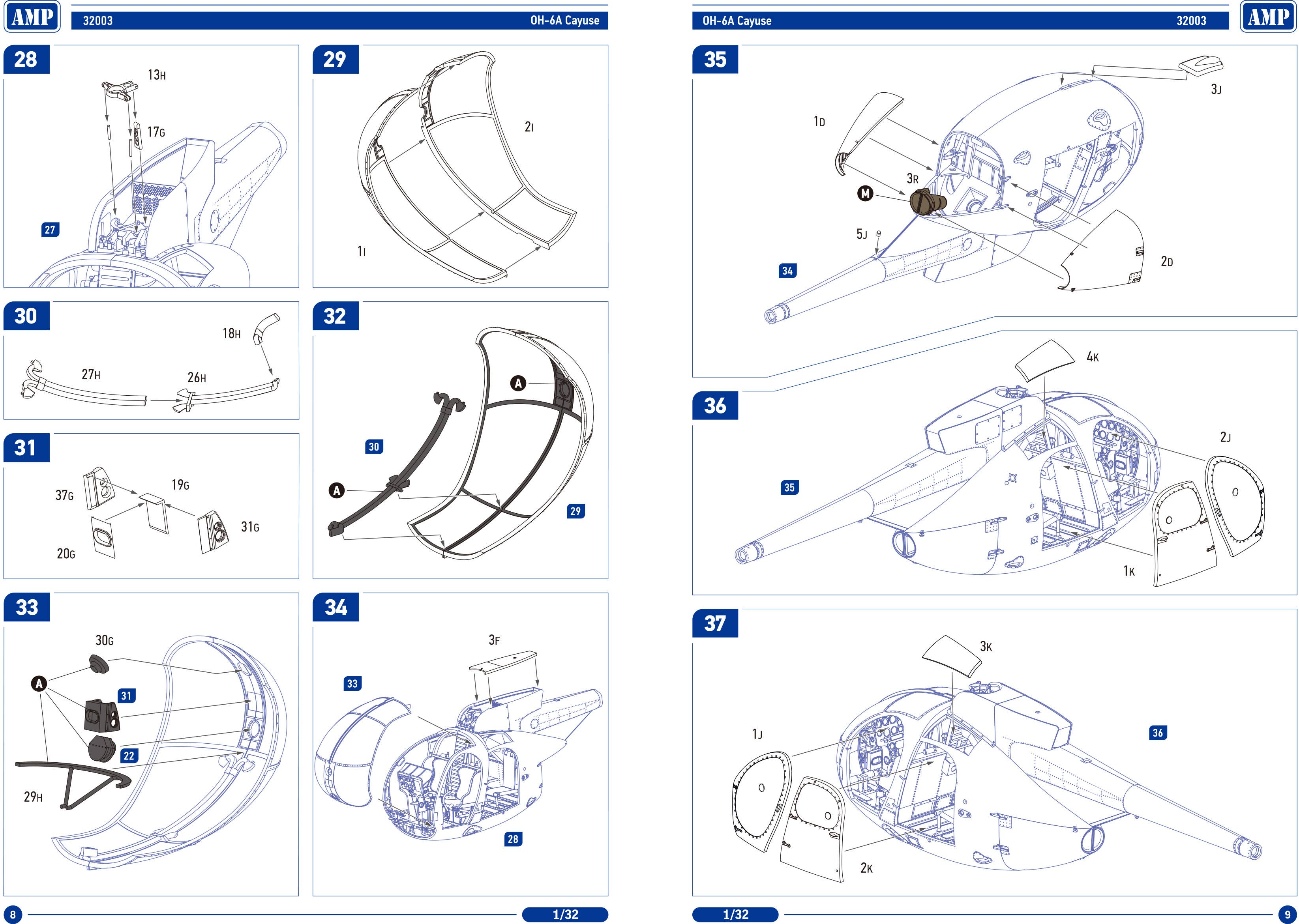 AMP 32003 OH-6A Cayuse

28
13H
17G
27

29
2I
1I

30
18H
27H
26H

31
37G
19G
31G
20G

32
A
30
A
29

33
30G
A
31
22
29H

34
3F
33
28

8 1/32

OH-6A Cayuse 32003 AMP

35
3J
1D
3R
M
5J
34
2D

36
4K
2J
35
1K

37
3K
1J
36
2K

1/32 9