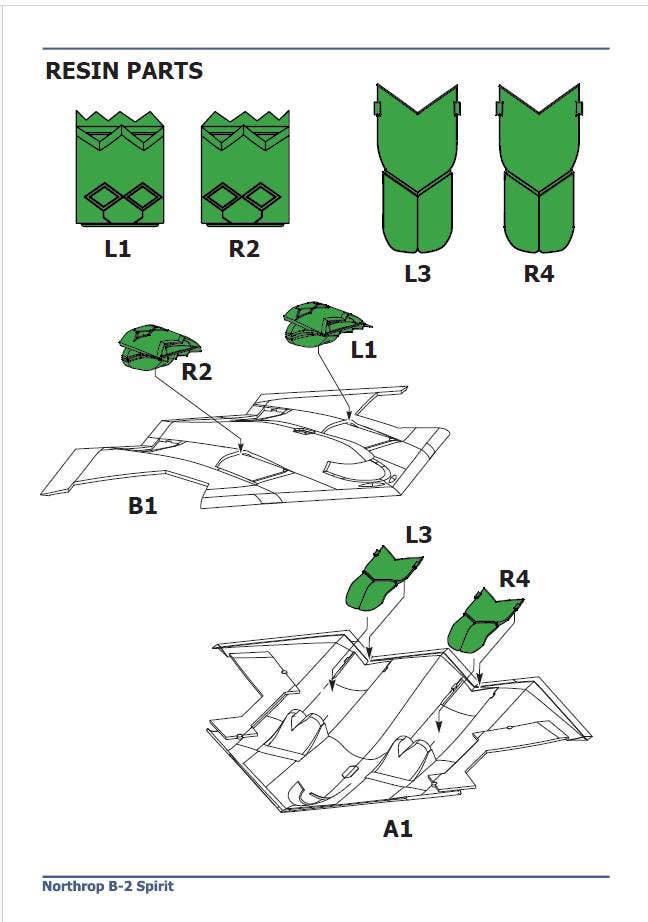 RESIN PARTS

L1 R2 L3 R4

R2 L1

B1

L3 R4

A1

Northrop B-2 Spirit