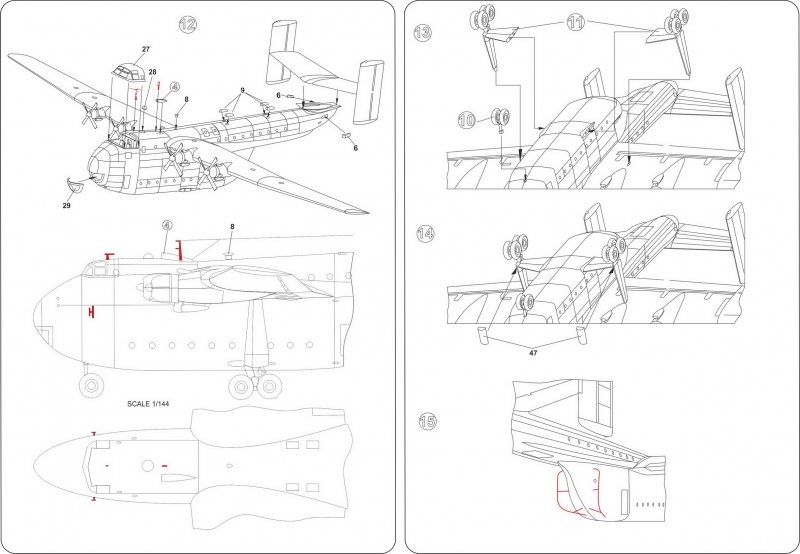 12

27

28

4

8

9

6

6

29

4

8

SCALE 1/144

13

11

10

14

47

15