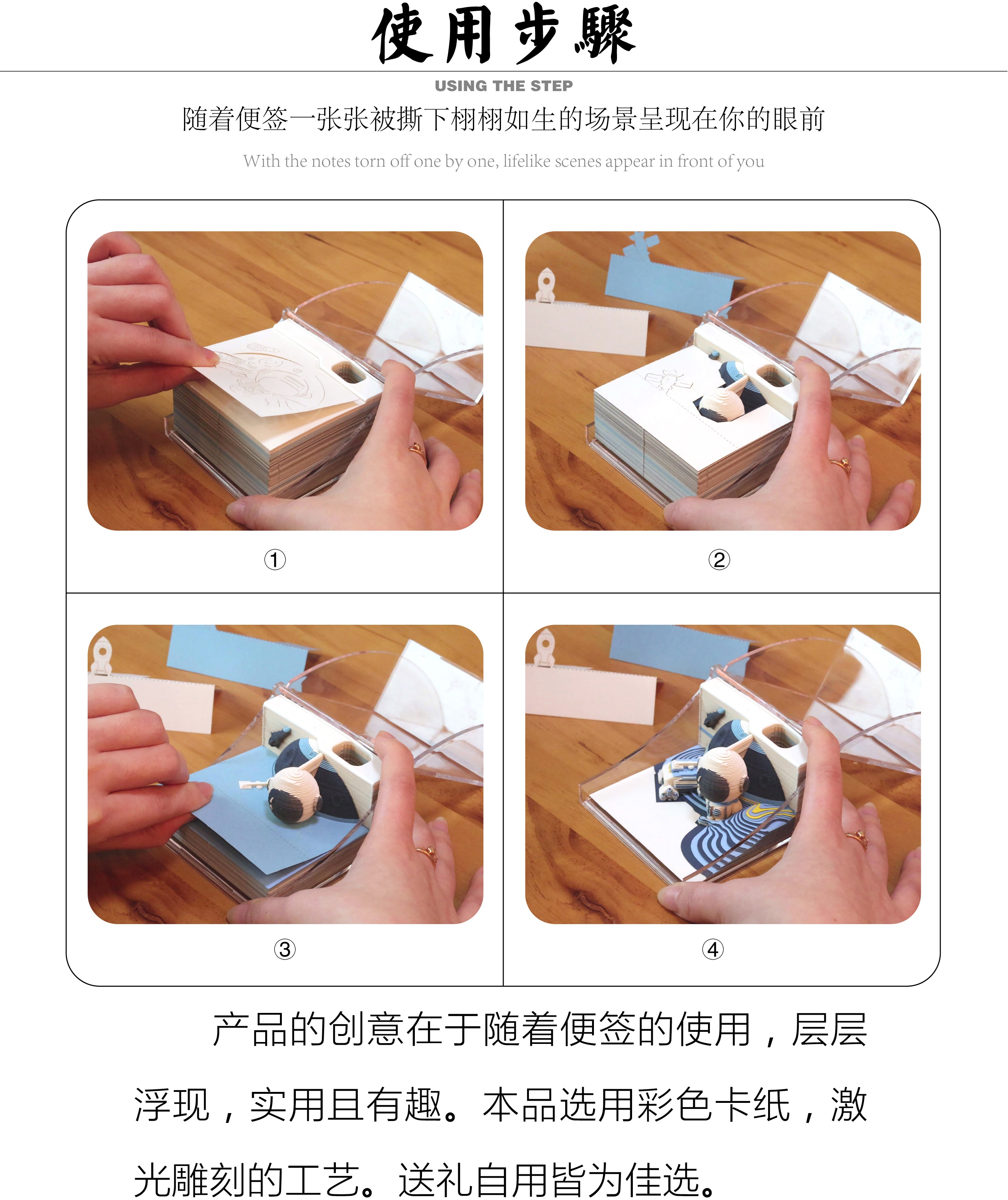 使用步驟

USING THE STEP

随着便签一张张被撕下栩栩如生的场景呈现在你的眼前

With the notes torn off one by one, lifelike scenes appear in front of you

①

②

③

④

产品的创意在于随着便签的使用，层层浮现，实用且有趣。本品选用彩色卡纸，激光雕刻的工艺。送礼自用皆为佳选。