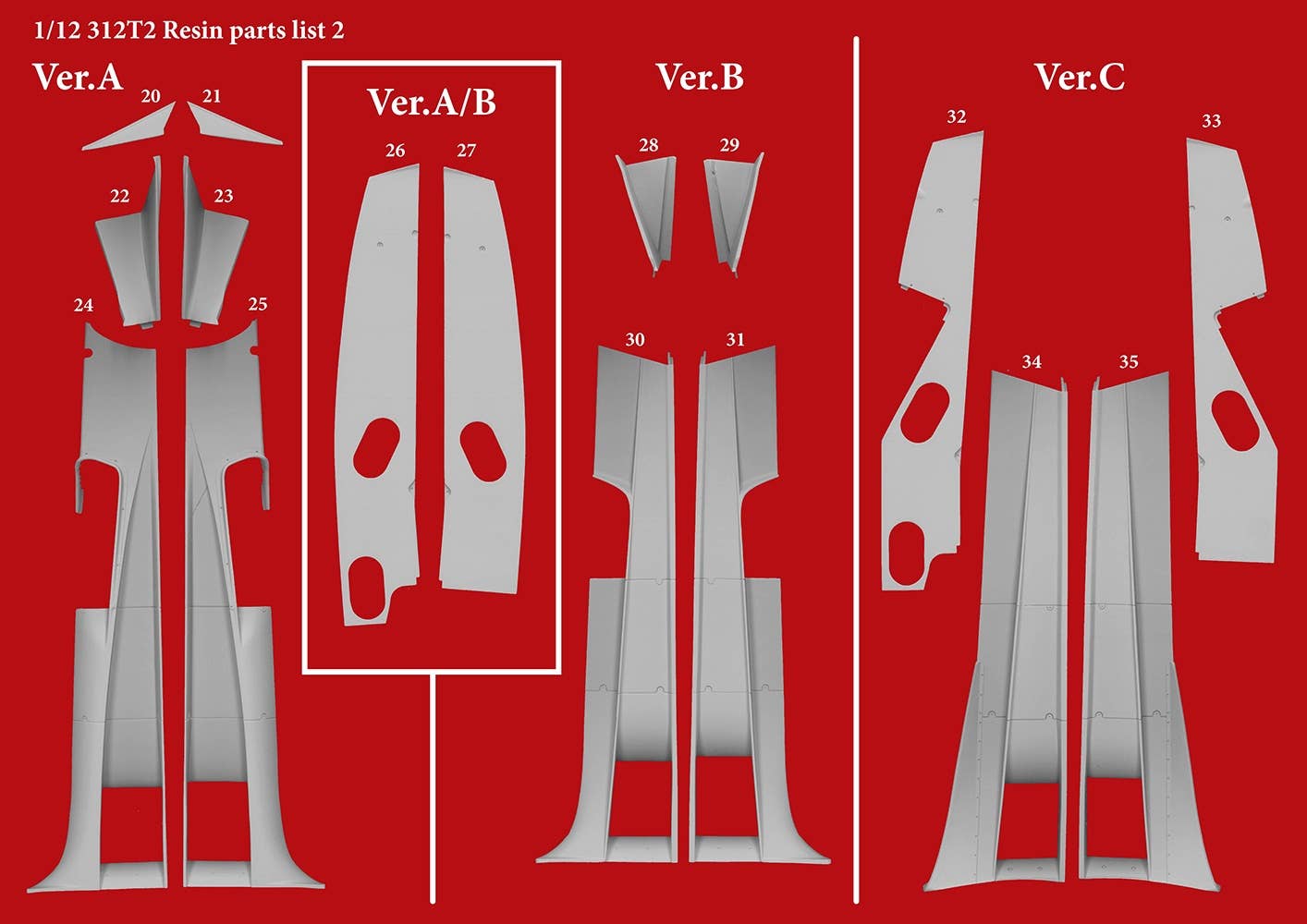 1/12 312T2 Resin parts list 2

Ver.A

20 21

22 23

24 25

Ver.A/B

26 27

Ver.B

28 29

30 31

Ver.C

32 33

34 35