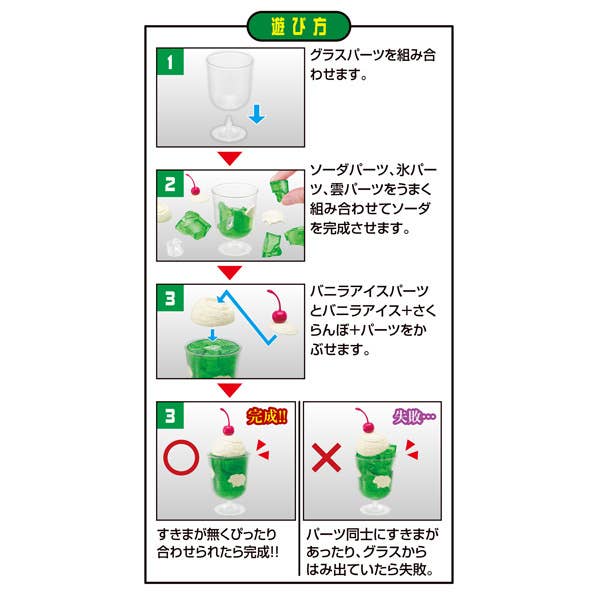 遊び方

1

グラスパーツを組み合わせます。

2

ソーダパーツ、氷パーツ、雲パーツをうまく組み合わせてソーダを完成させます。

3

バニラアイスパーツとバニラアイス+さくらんぼ+パーツをかぶせます。

3

完成!!

すきまが無くぴったり合わせられたら完成!!

失敗…

パーツ同士にすきまがあったり、グラスからはみ出ていたら失敗。