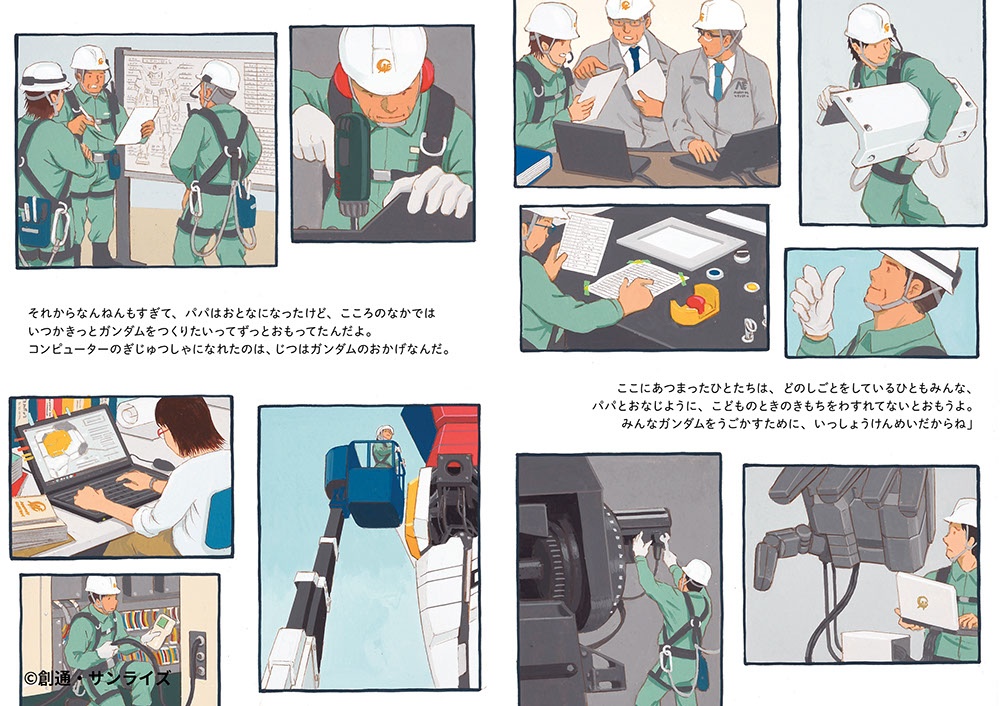 それからなんねんもすぎて、パパはおとなになったけど、こころのなかでは
いつかきっとガンダムをつくりたいってずっとおもってたんだよ。
コンピューターのぎじゅつしゃになれたのは、じつはガンダムのおかげなんだ。

ここにあつまったひとたちは、どのしごとをしているひともみんな、
パパとおなじように、こどものときのきもちをわすれてないとおもうよ。
みんなガンダムをうごかすために、いっしょうけんめいだからね」

©創通・サンライズ