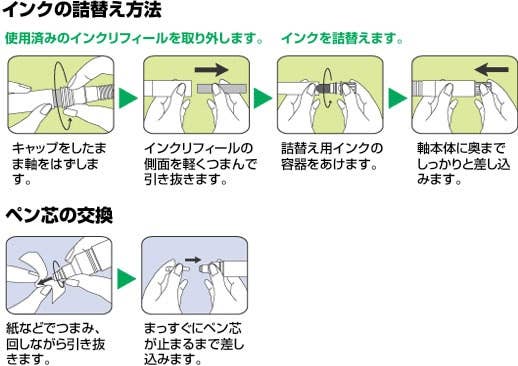 インクの詰替え方法

使用済みのインクリフィールを取り外します。

インクを詰替えます。

キャップをしたまま軸をはずします。

インクリフィールの側面を軽くつまんで引き抜きます。

詰替え用インクの容器をあけます。

軸本体に奥までしっかりと差し込みます。

ペン芯の交換

紙などでつまみ、回しながら引き抜きます。

まっすぐにペン芯が止まるまで差し込みます。