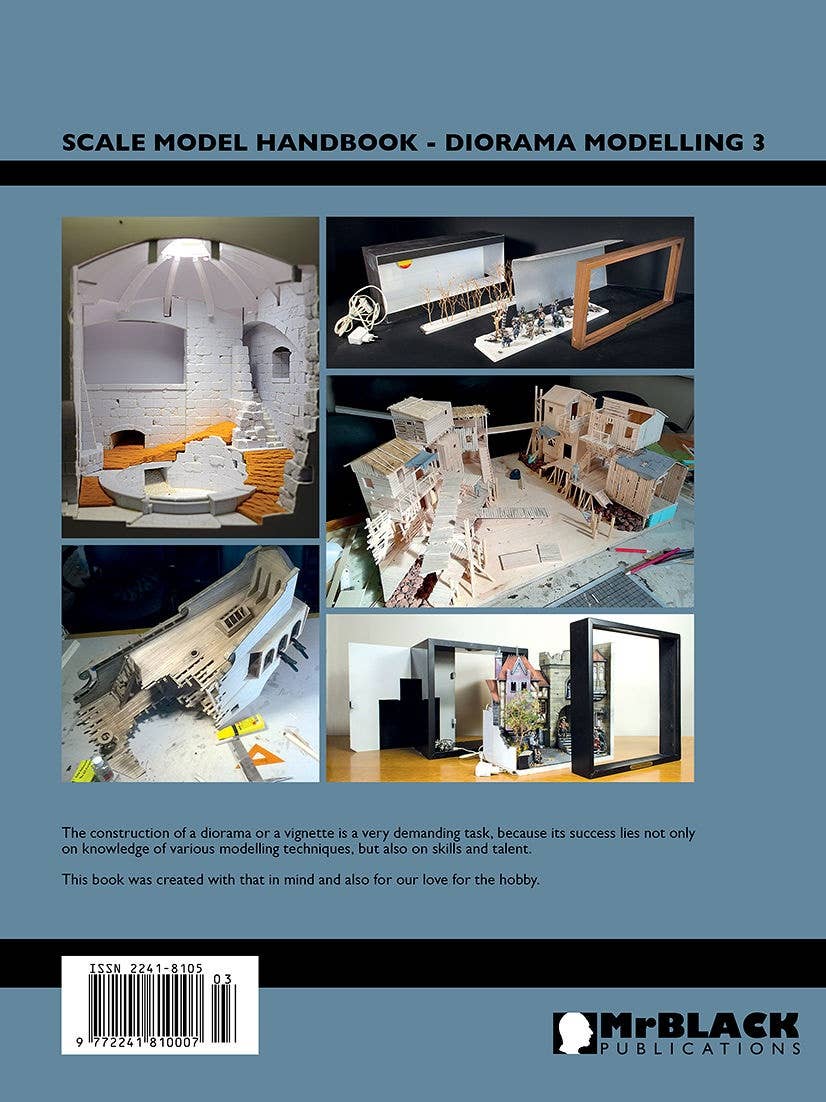 SCALE MODEL HANDBOOK - DIORAMA MODELLING 3

The construction of a diorama or a vignette is a very demanding task, because its success lies not only on knowledge of various modelling techniques, but also on skills and talent.

This book was created with that in mind and also for our love for the hobby.

ISSN 2241-8105

03

9 772241 810007

MrBLACK PUBLICATIONS