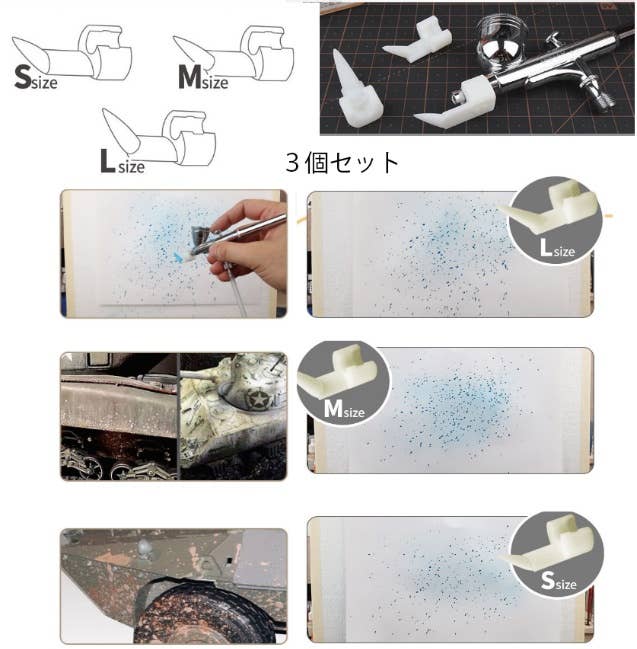 Ssize

Msize

Lsize

３個セット

Lsize

Msize

Ssize